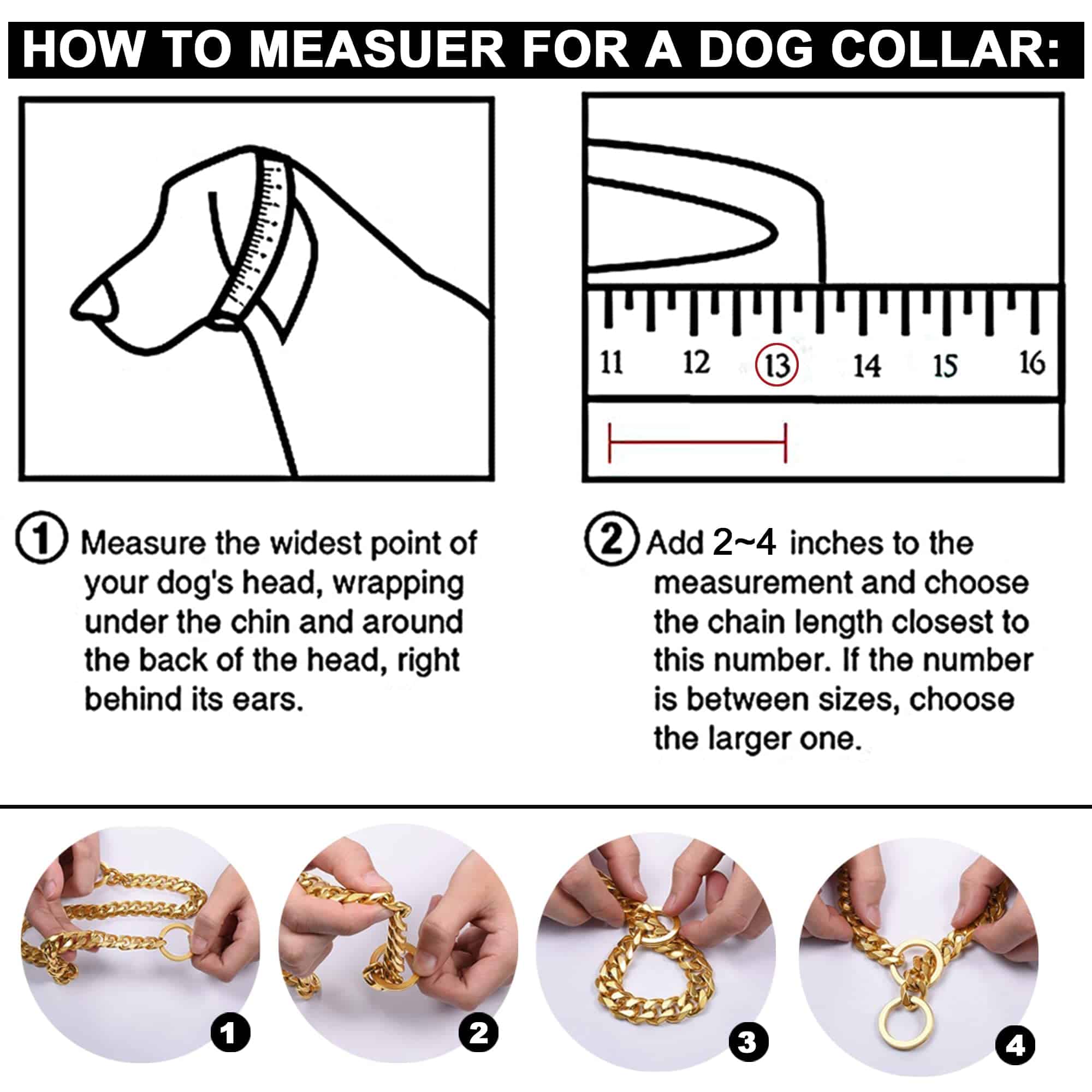 HOW TO MEASUER FOR A DOG COLLAR:

11 12 13 14 15 16

① Measure the widest point of your dog's head, wrapping under the chin and around the back of the head, right behind its ears.

② Add 2~4 inches to the measurement and choose the chain length closest to this number. If the number is between sizes, choose the larger one.

1

2

3

4