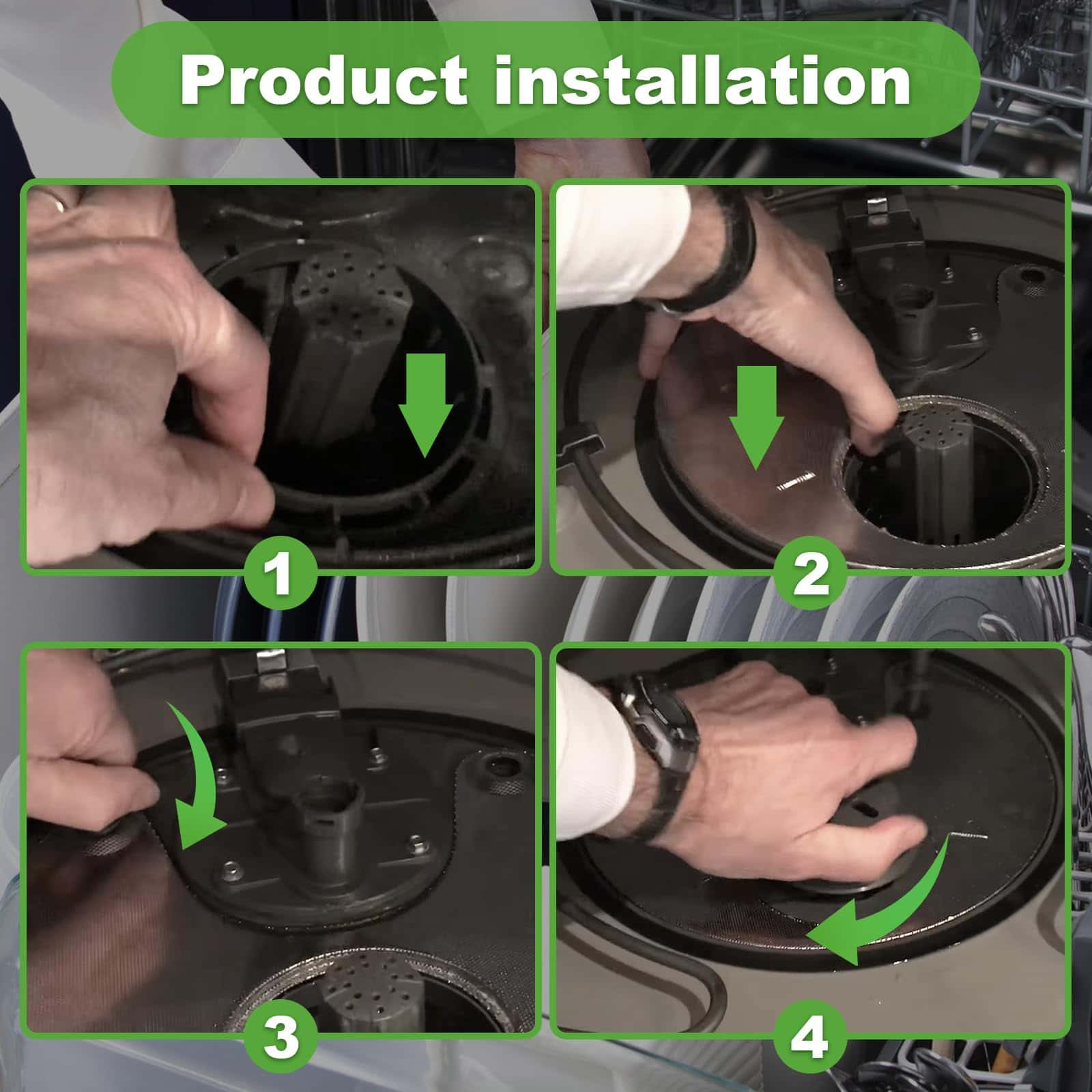 Product installation

1

2

3

4