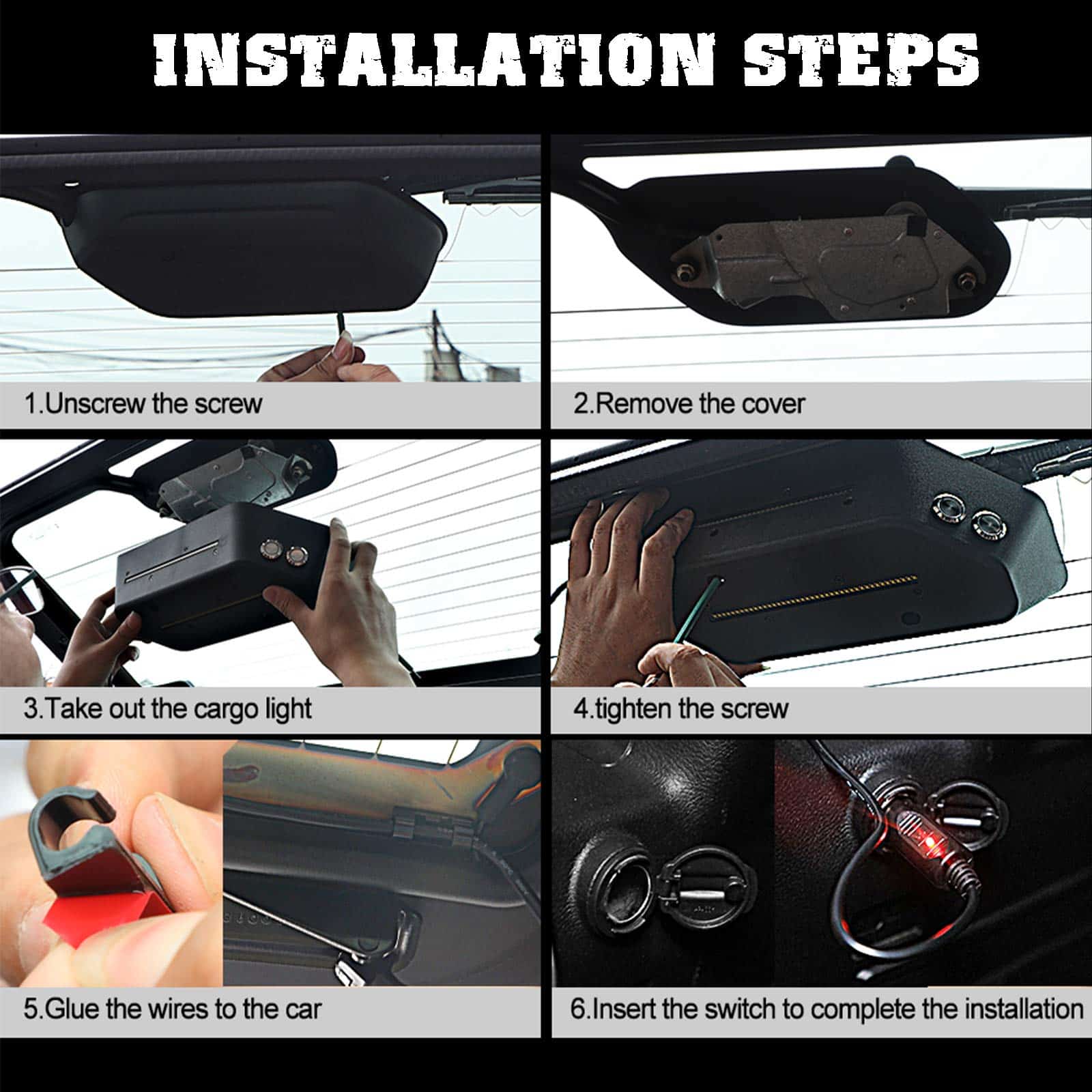 INSTALLATION STEPS

1.Unscrew the screw

2.Remove the cover

3.Take out the cargo light

4.tighten the screw

5.Glue the wires to the car

6.Insert the switch to complete the installation