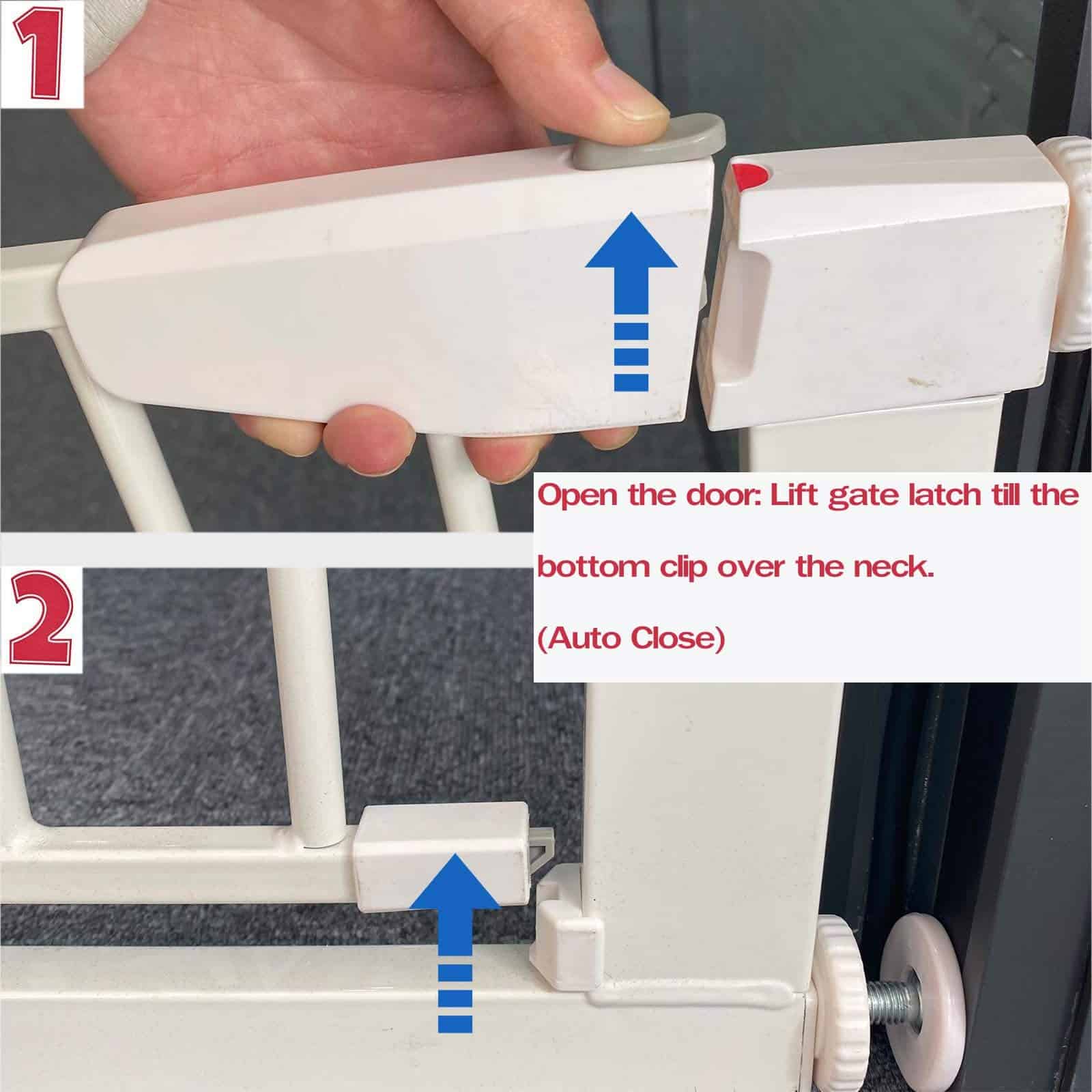 1

Open the door: Lift gate latch till the bottom clip over the neck.

(Auto Close)

2