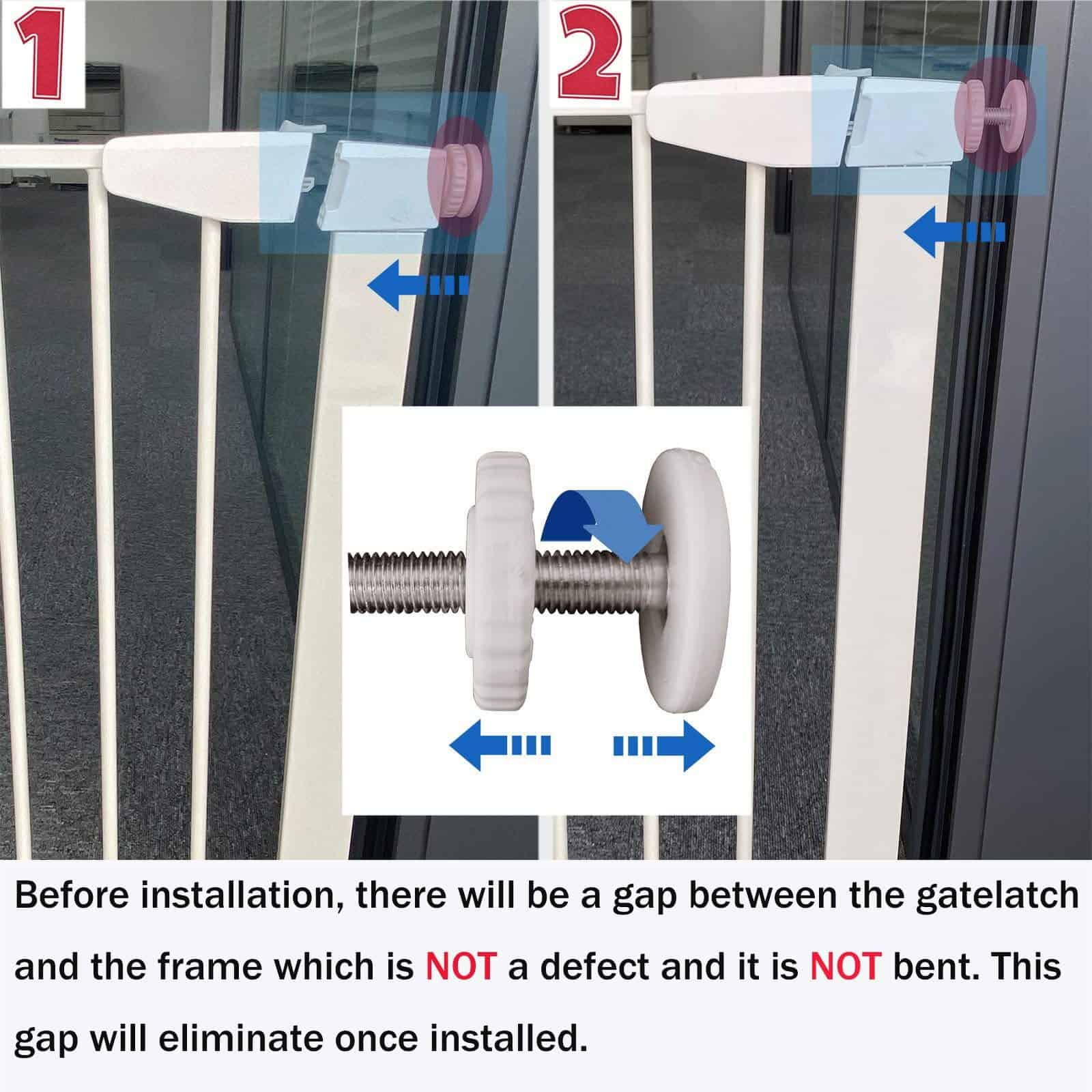 1

2

Before installation, there will be a gap between the gatelatch and the frame which is NOT a defect and it is NOT bent. This gap will eliminate once installed.