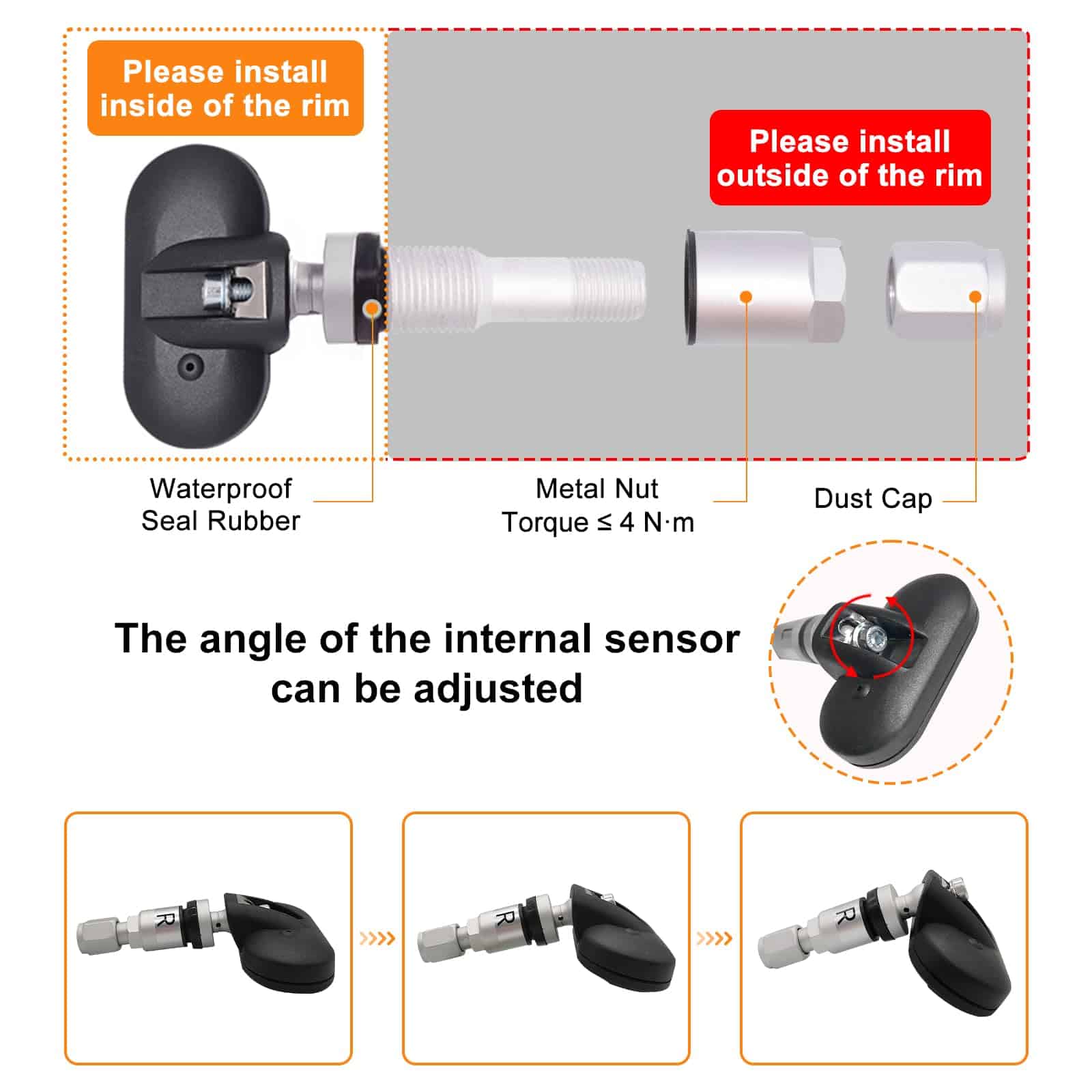 Please install inside of the rim

Please install outside of the rim

Waterproof Seal Rubber

Metal Nut Torque ≤ 4 N·m

Dust Cap

The angle of the internal sensor can be adjusted

R

R

R