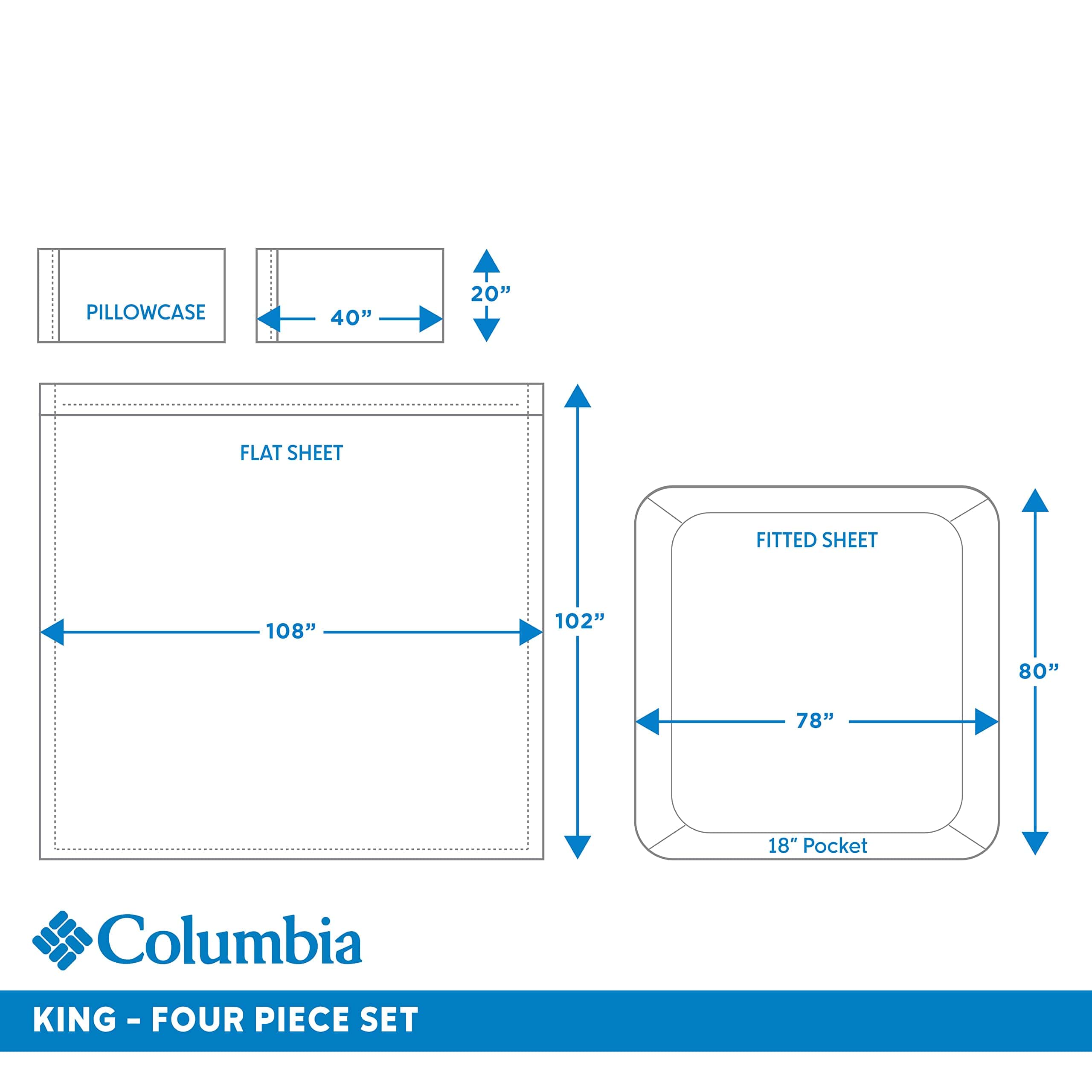 PILLOWCASE

40”

20”

FLAT SHEET

108”

102”

FITTED SHEET

78”

80”

18” Pocket

Columbia

KING - FOUR PIECE SET