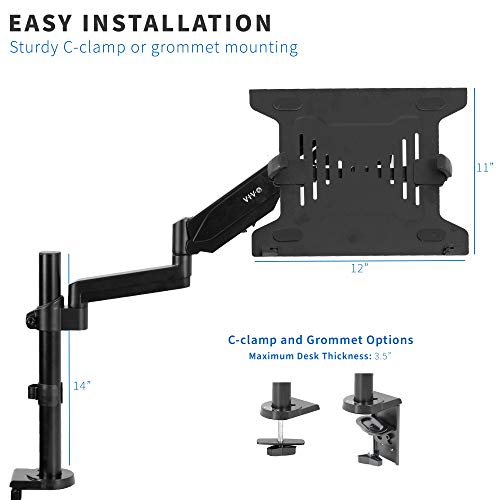 EASY INSTALLATION
Sturdy C-clamp or grommet mounting

VIVO

11"

12"

14"

C-clamp and Grommet Options
Maximum Desk Thickness: 3.5"