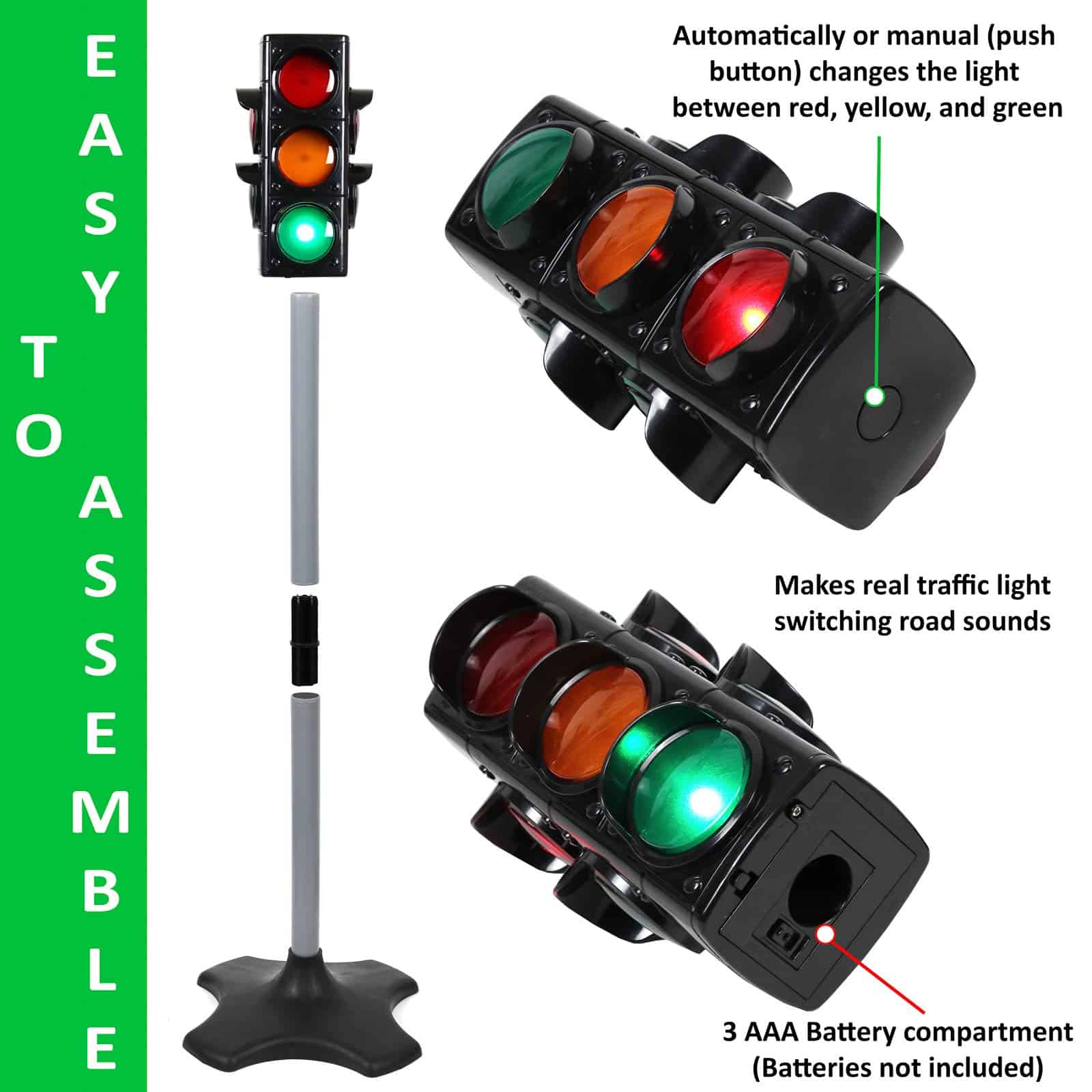 EASY TO ASSEMBLE

Automatically or manual (push button) changes the light between red, yellow, and green

Makes real traffic light switching road sounds

3 AAA Battery compartment (Batteries not included)