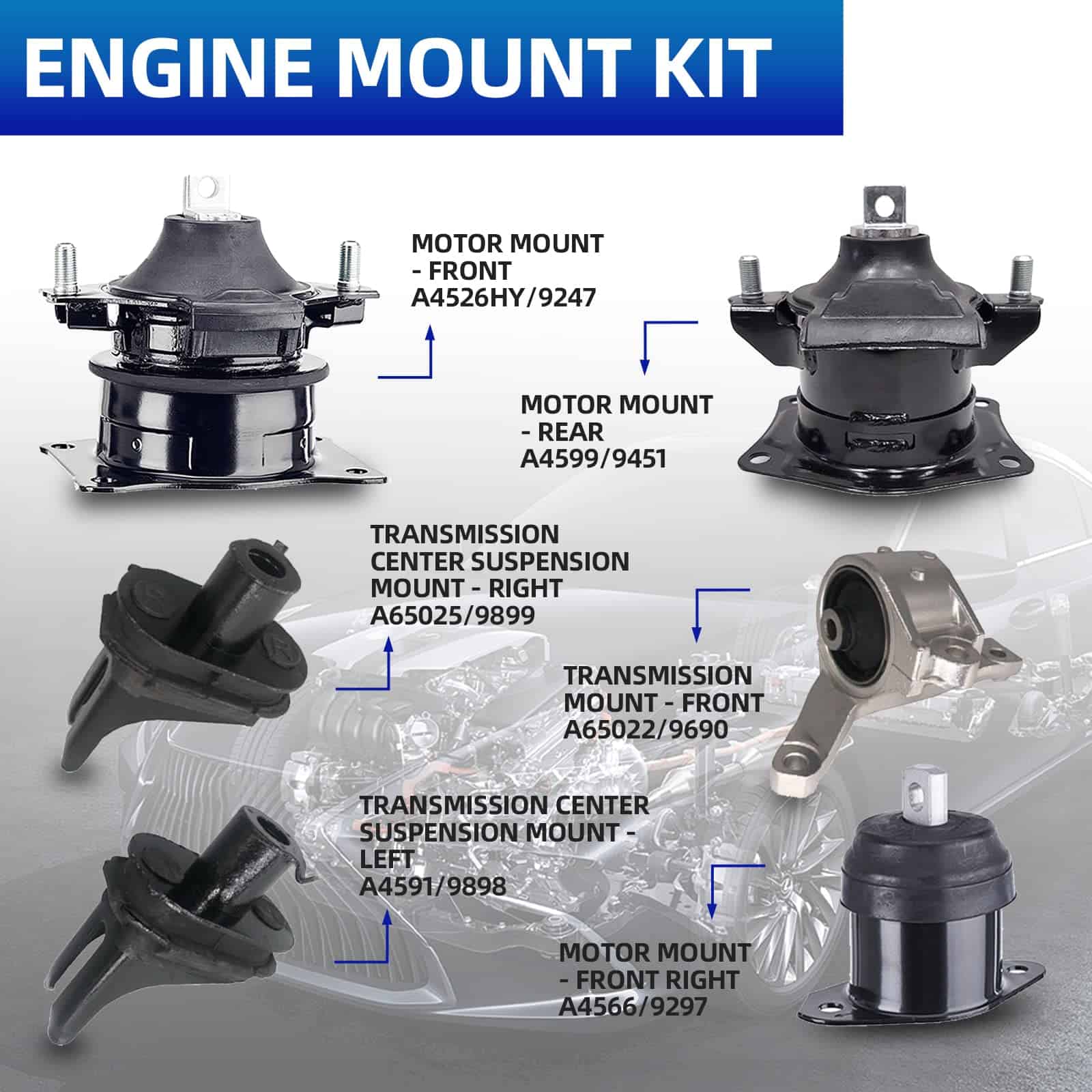 ENGINE MOUNT KIT

MOTOR MOUNT - FRONT A4526HY/9247

MOTOR MOUNT - REAR A4599/9451

TRANSMISSION CENTER SUSPENSION MOUNT - RIGHT A65025/9899

TRANSMISSION MOUNT - FRONT A65022/9690

TRANSMISSION CENTER SUSPENSION MOUNT - LEFT A4591/9898

MOTOR MOUNT - FRONT RIGHT A4566/9297