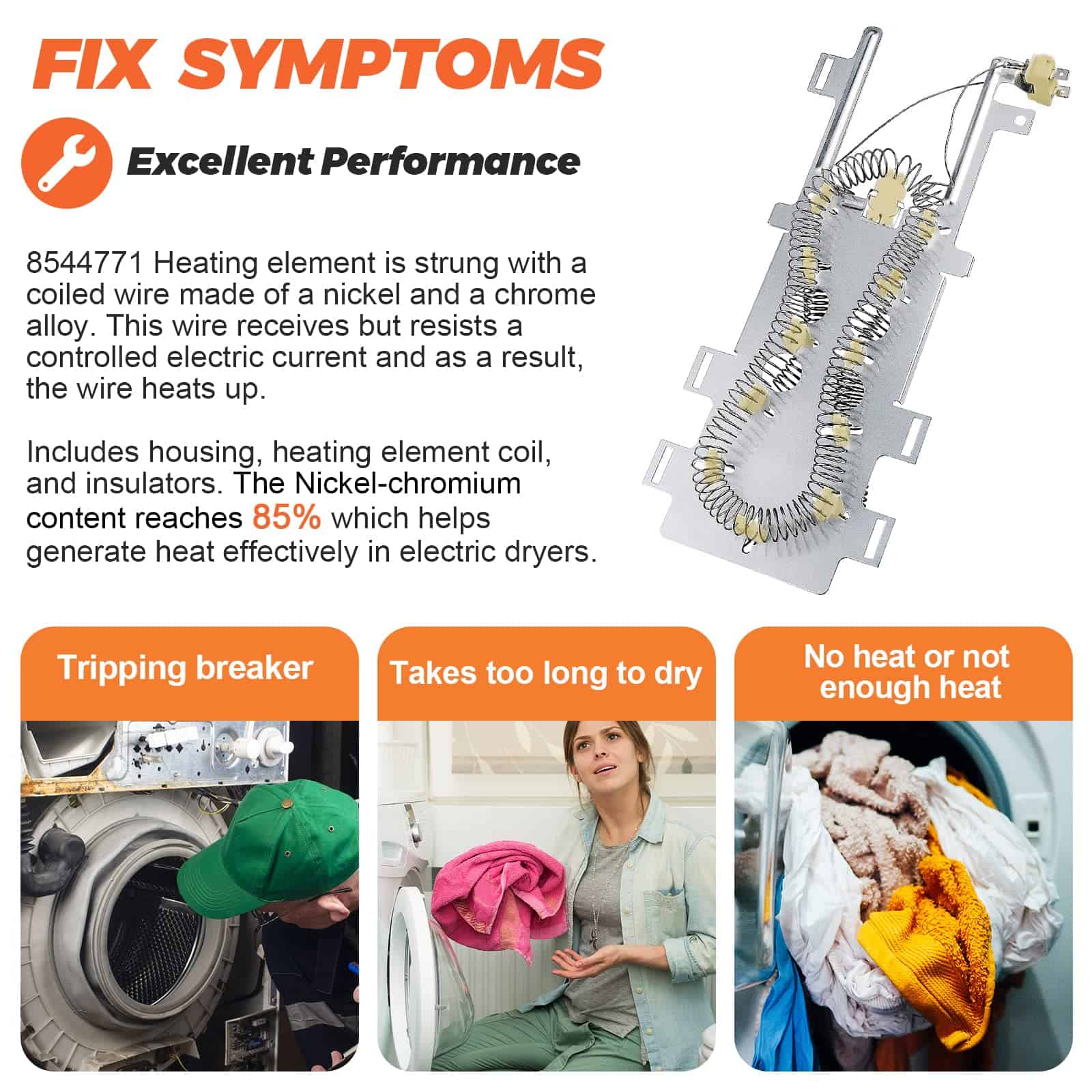 FIX SYMPTOMS

Excellent Performance

8544771 Heating element is strung with a coiled wire made of a nickel and a chrome alloy. This wire receives but resists a controlled electric current and as a result, the wire heats up.

Includes housing, heating element coil, and insulators. The Nickel-chromium content reaches 85% which helps generate heat effectively in electric dryers.

Tripping breaker

Takes too long to dry

No heat or not enough heat