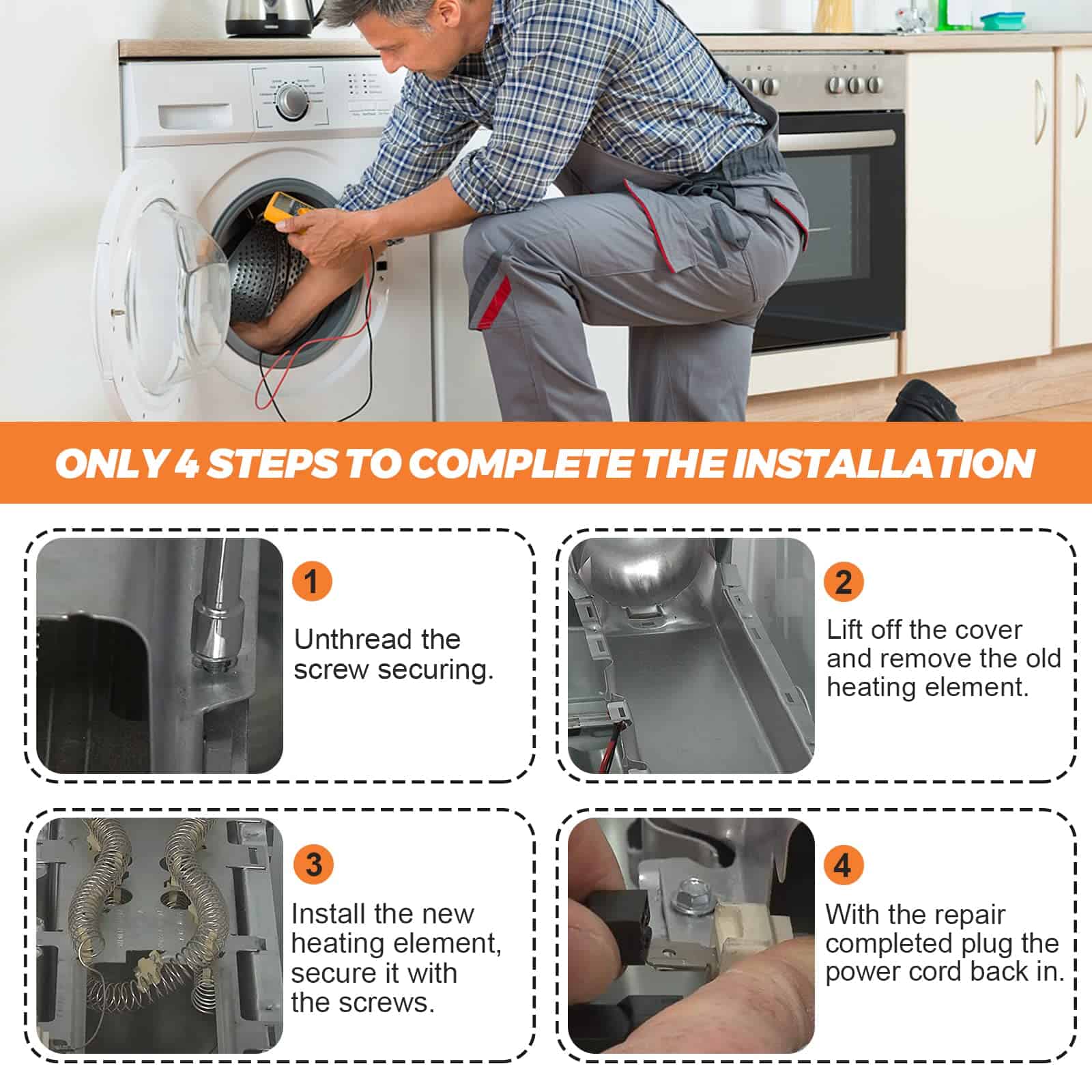 ONLY 4 STEPS TO COMPLETE THE INSTALLATION

1

Unthread the screw securing.

2

Lift off the cover and remove the old heating element.

3

Install the new heating element, secure it with the screws.

4

With the repair completed plug the power cord back in.