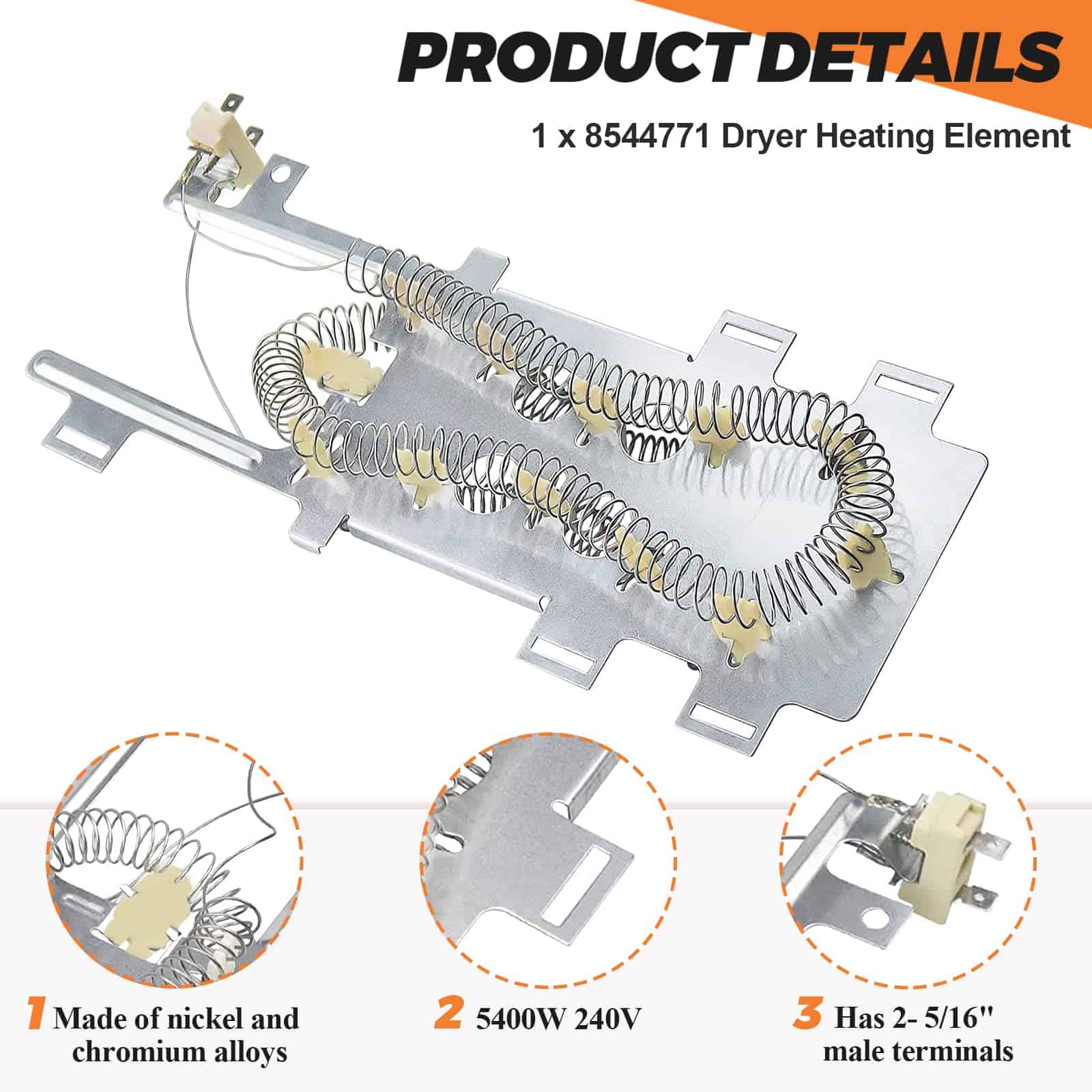 PRODUCT DETAILS

1 x 8544771 Dryer Heating Element

1 Made of nickel and chromium alloys

2 5400W 240V

3 Has 2- 5/16" male terminals