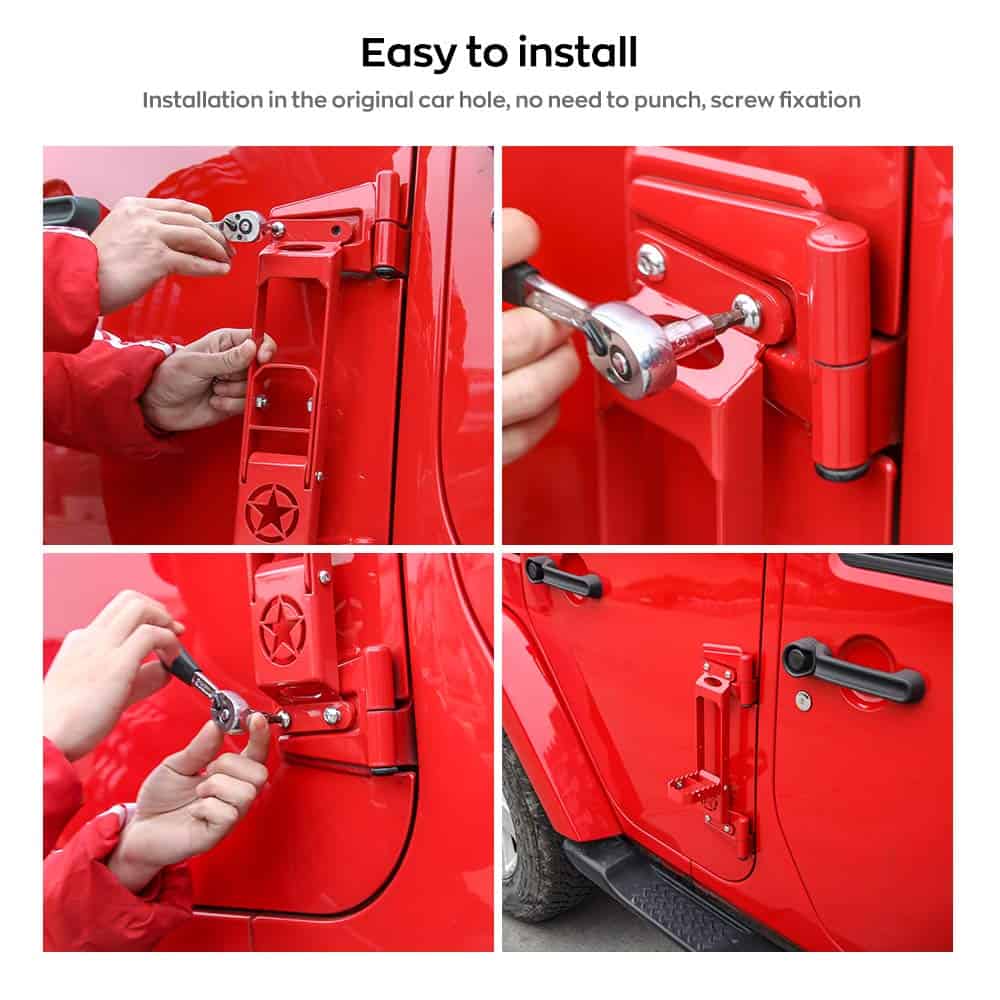 Easy to install

Installation in the original car hole, no need to punch, screw fixation