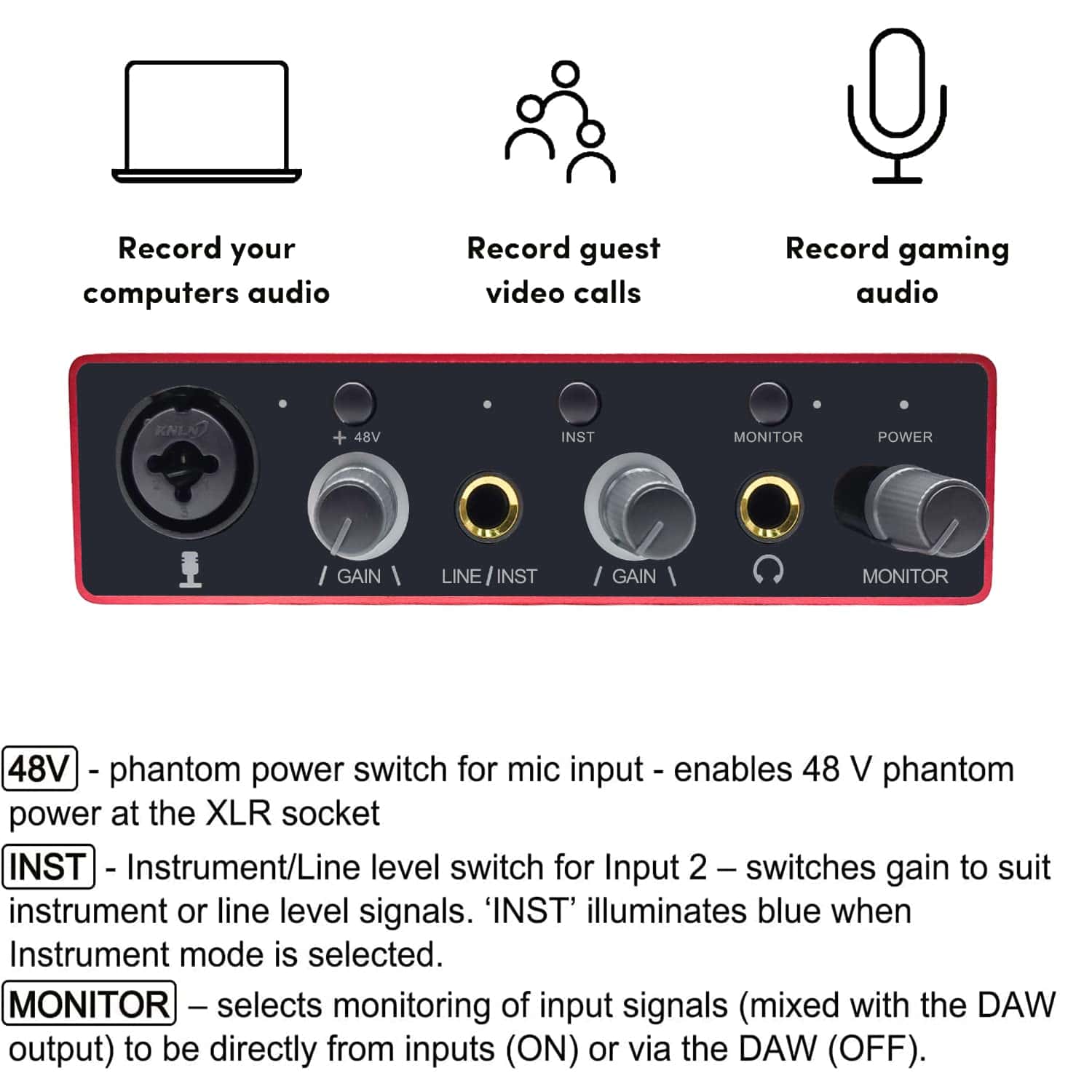 Record your computers audio

Record guest video calls

Record gaming audio

KNLN

+ 48V

INST

MONITOR

POWER

/ GAIN \

LINE / INST

/ GAIN \

MONITOR

48V - phantom power switch for mic input - enables 48 V phantom power at the XLR socket

INST - Instrument/Line level switch for Input 2 – switches gain to suit instrument or line level signals. ‘INST’ illuminates blue when Instrument mode is selected.

MONITOR – selects monitoring of input signals (mixed with the DAW output) to be directly from inputs (ON) or via the DAW (OFF).