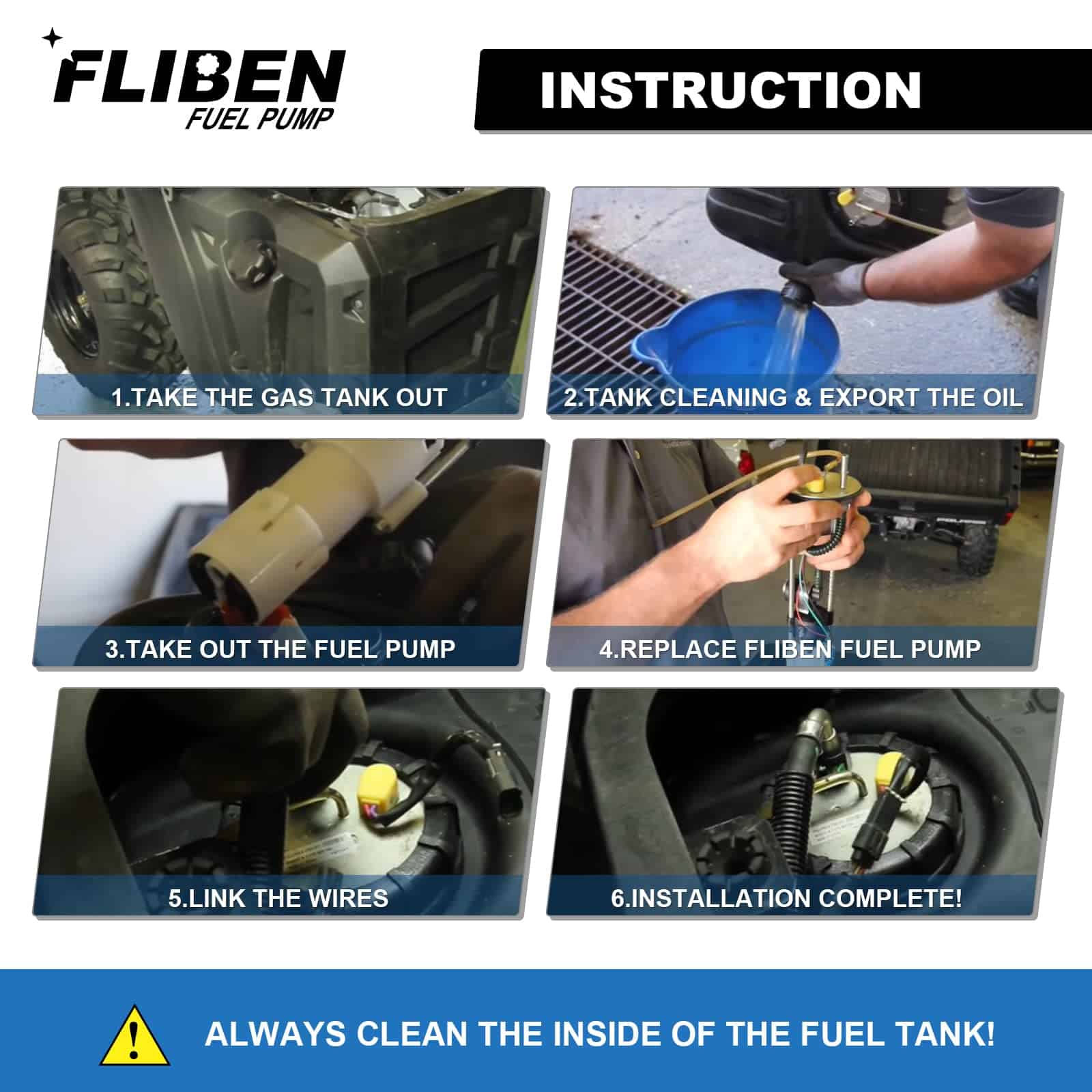 FLIBEN
FUEL PUMP

INSTRUCTION

1.TAKE THE GAS TANK OUT

2.TANK CLEANING & EXPORT THE OIL

3.TAKE OUT THE FUEL PUMP

4.REPLACE FLIBEN FUEL PUMP

5.LINK THE WIRES

6.INSTALLATION COMPLETE!

ALWAYS CLEAN THE INSIDE OF THE FUEL TANK!