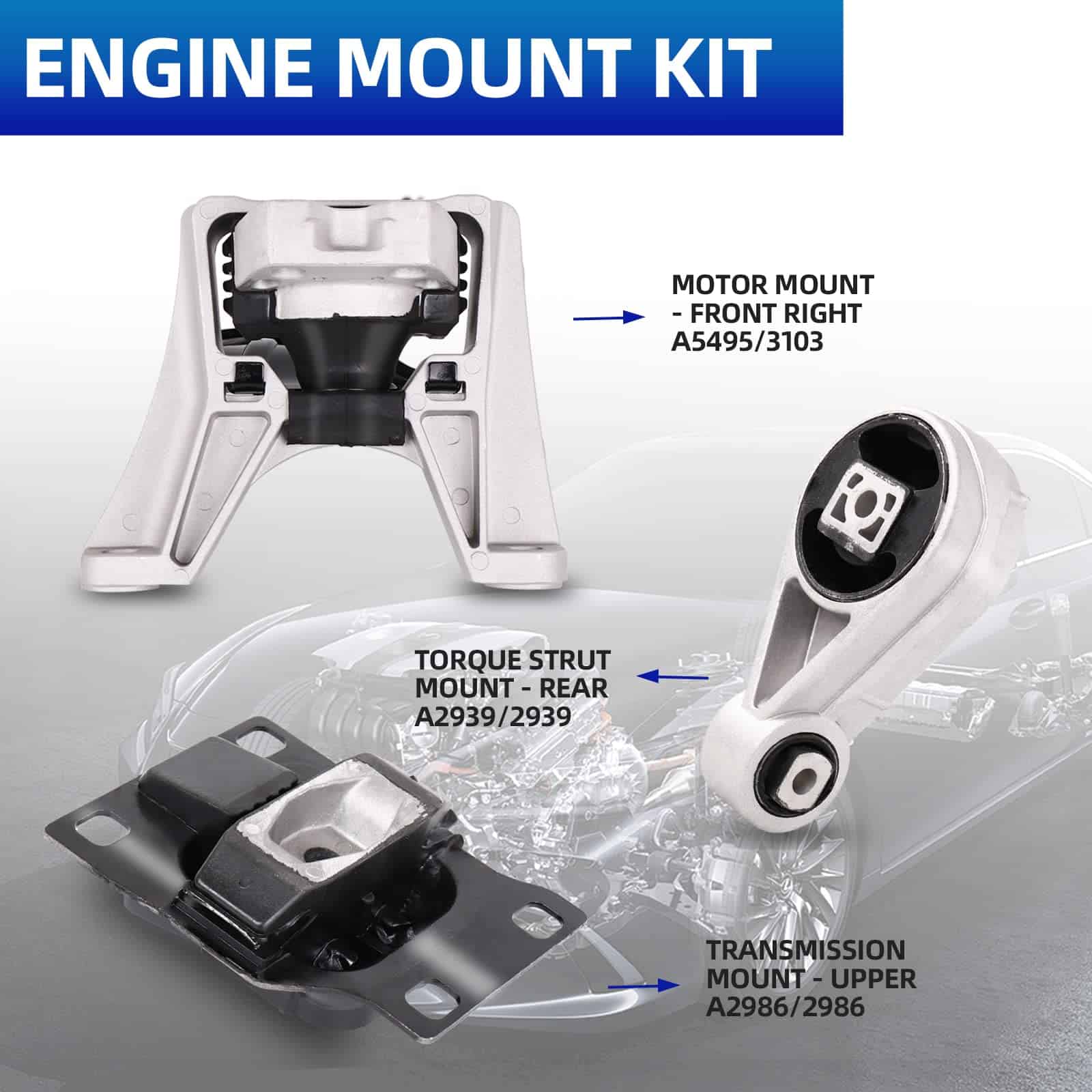 ENGINE MOUNT KIT

MOTOR MOUNT - FRONT RIGHT A5495/3103

TORQUE STRUT MOUNT - REAR A2939/2939

TRANSMISSION MOUNT - UPPER A2986/2986