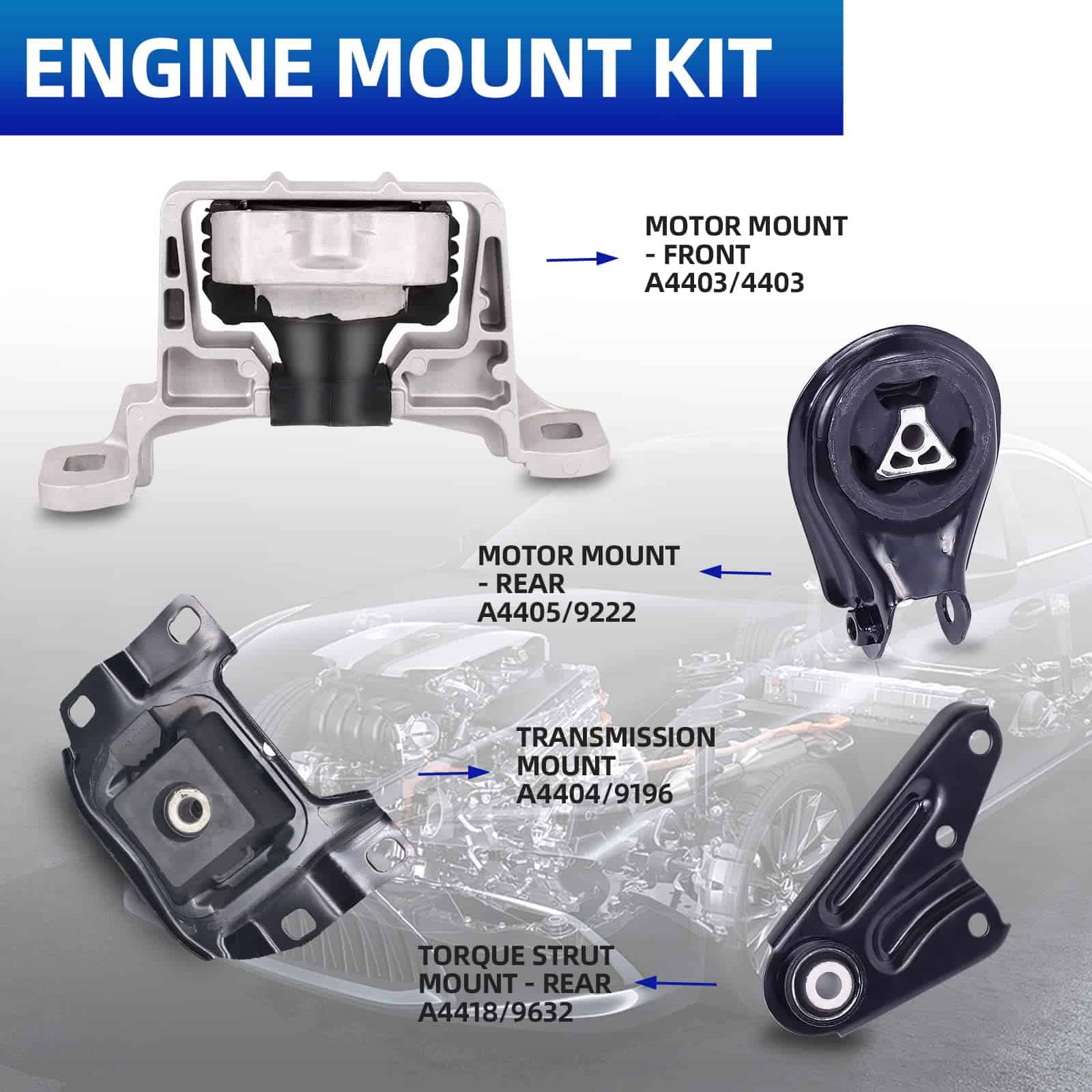 ENGINE MOUNT KIT

MOTOR MOUNT - FRONT A4403/4403

MOTOR MOUNT - REAR A4405/9222

TRANSMISSION MOUNT A4404/9196

TORQUE STRUT MOUNT - REAR A4418/9632