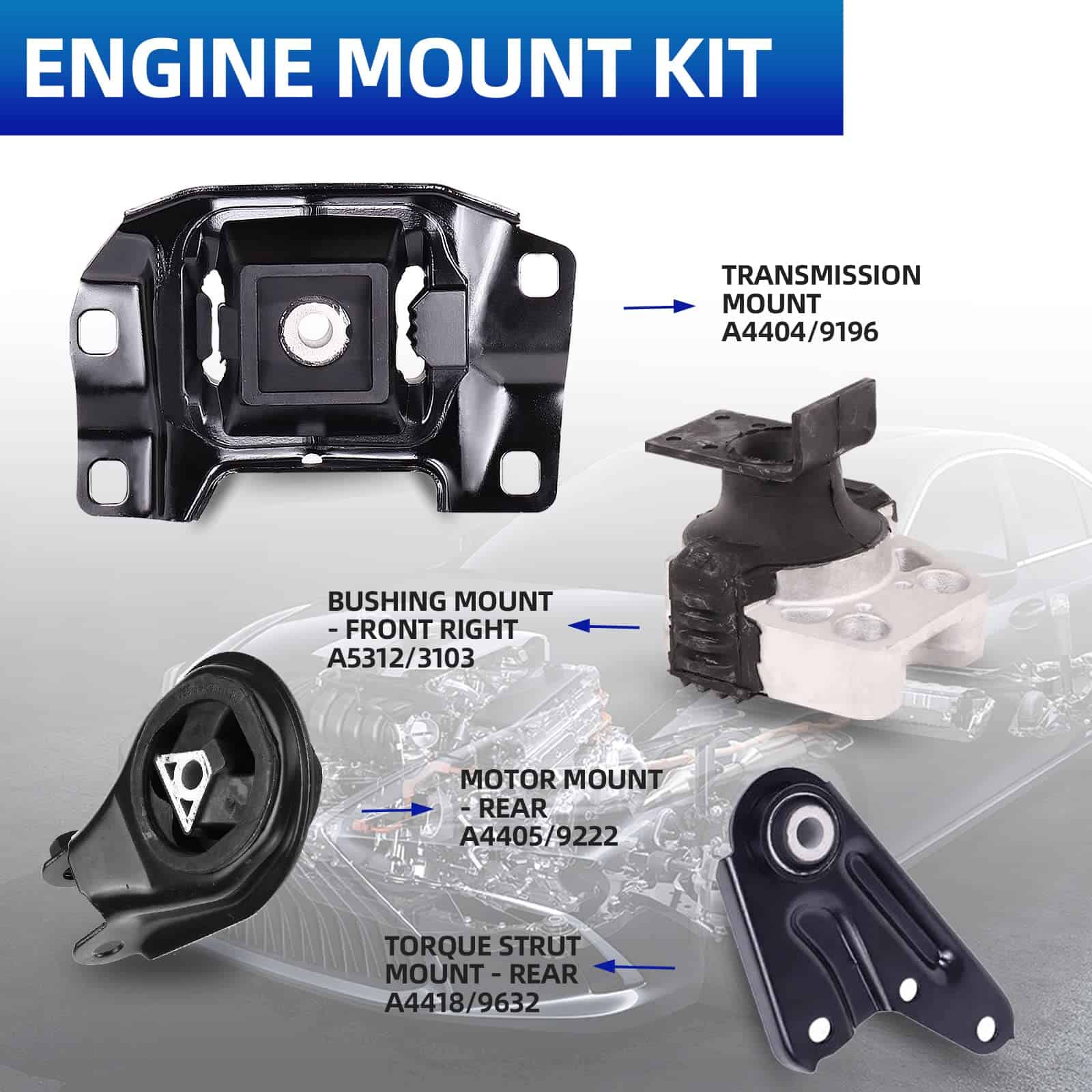 ENGINE MOUNT KIT

TRANSMISSION MOUNT A4404/9196

BUSHING MOUNT - FRONT RIGHT A5312/3103

MOTOR MOUNT - REAR A4405/9222

TORQUE STRUT MOUNT - REAR A4418/9632