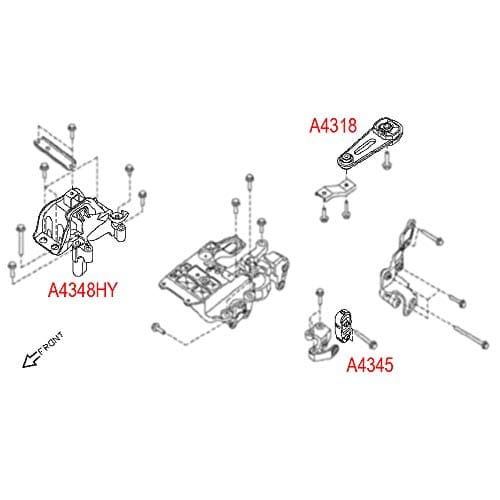 A4318

A4348HY

FRONT

A4345