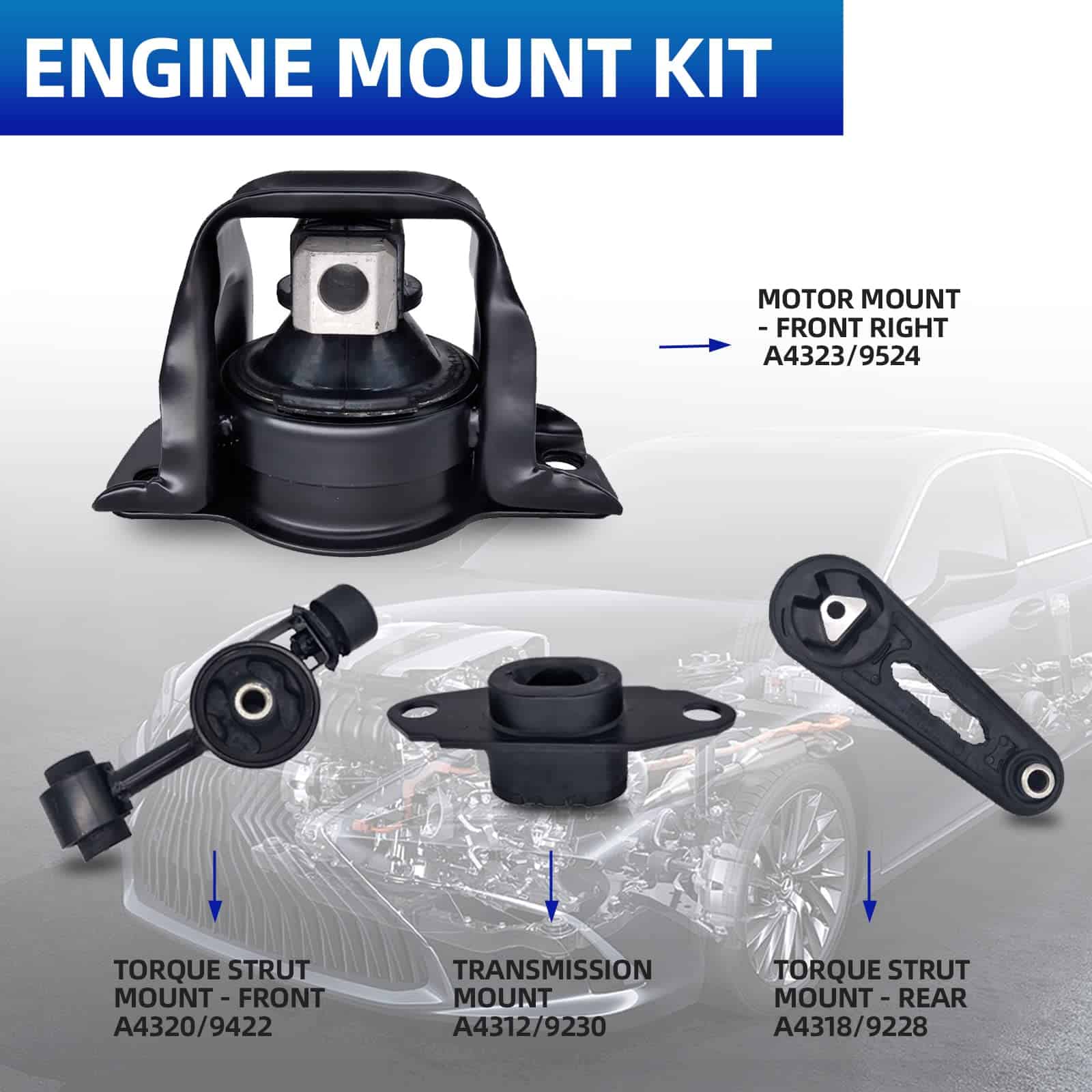 ENGINE MOUNT KIT

MOTOR MOUNT - FRONT RIGHT A4323/9524

TORQUE STRUT MOUNT - FRONT A4320/9422

TRANSMISSION MOUNT A4312/9230

TORQUE STRUT MOUNT - REAR A4318/9228