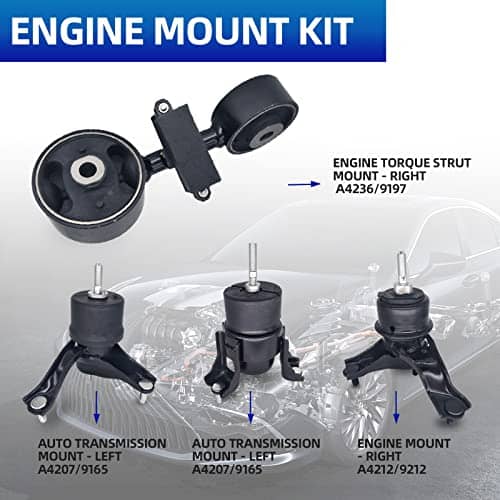 ENGINE MOUNT KIT

ENGINE TORQUE STRUT MOUNT - RIGHT A4236/9197

AUTO TRANSMISSION MOUNT - LEFT A4207/9165

AUTO TRANSMISSION MOUNT - LEFT A4207/9165

ENGINE MOUNT - RIGHT A4212/9212