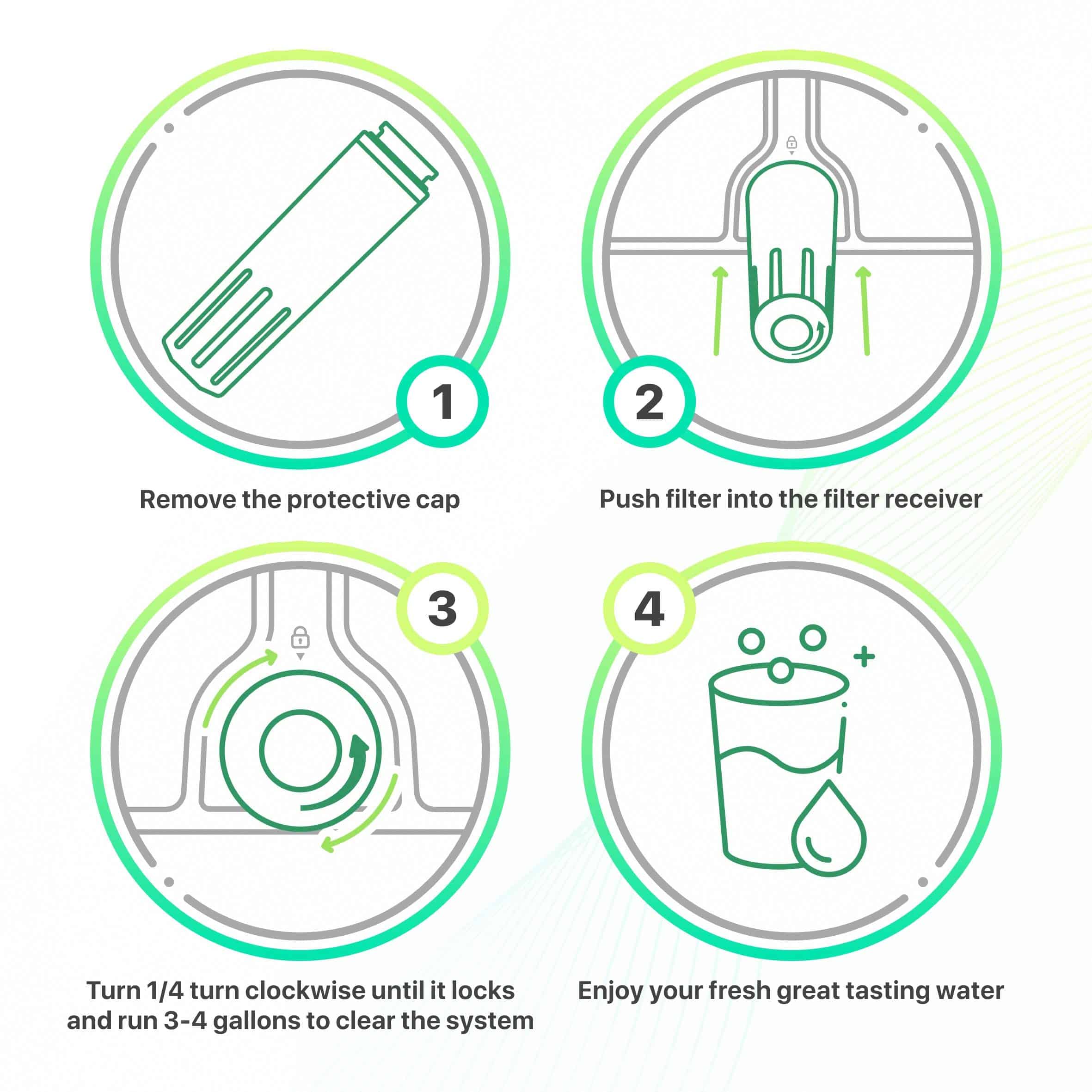 1

Remove the protective cap

2

Push filter into the filter receiver

3

Turn 1/4 turn clockwise until it locks and run 3-4 gallons to clear the system

4

Enjoy your fresh great tasting water