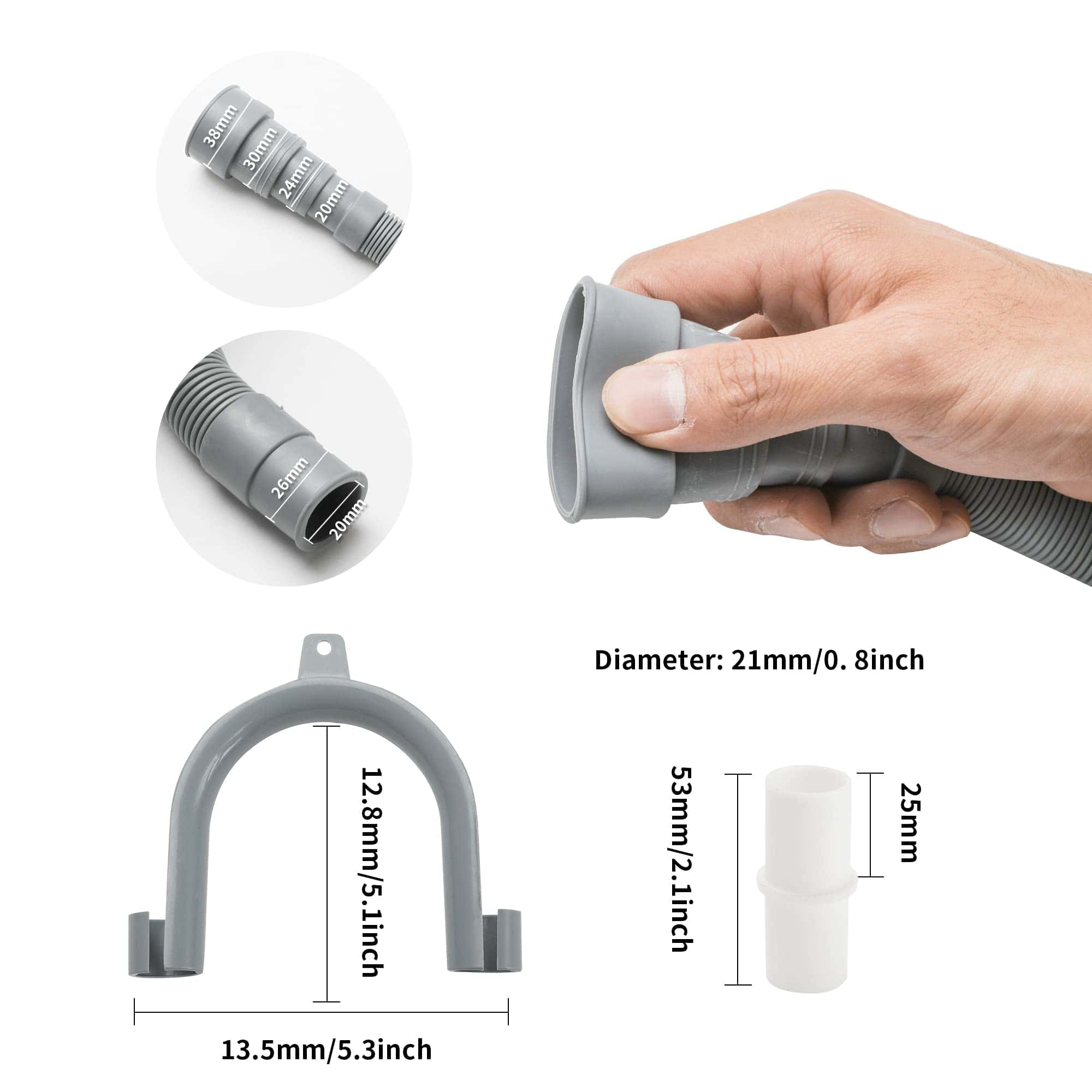 38mm
30mm
24mm
20mm

26mm
20mm

Diameter: 21mm/0. 8inch

12.8mm/5.1inch

13.5mm/5.3inch

53mm/2.1inch

25mm