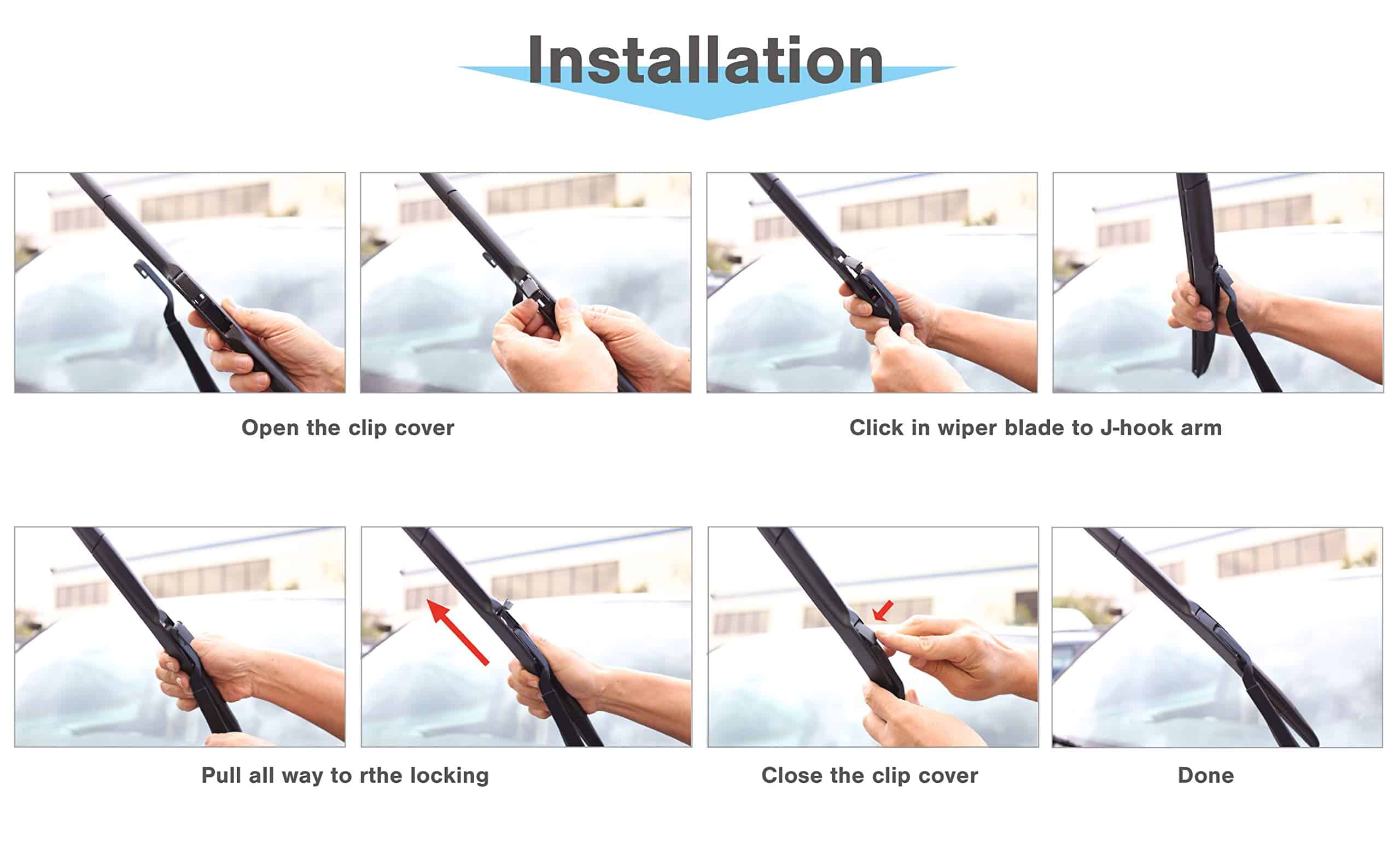 Installation

Open the clip cover

Click in wiper blade to J-hook arm

Pull all way to rthe locking

Close the clip cover

Done