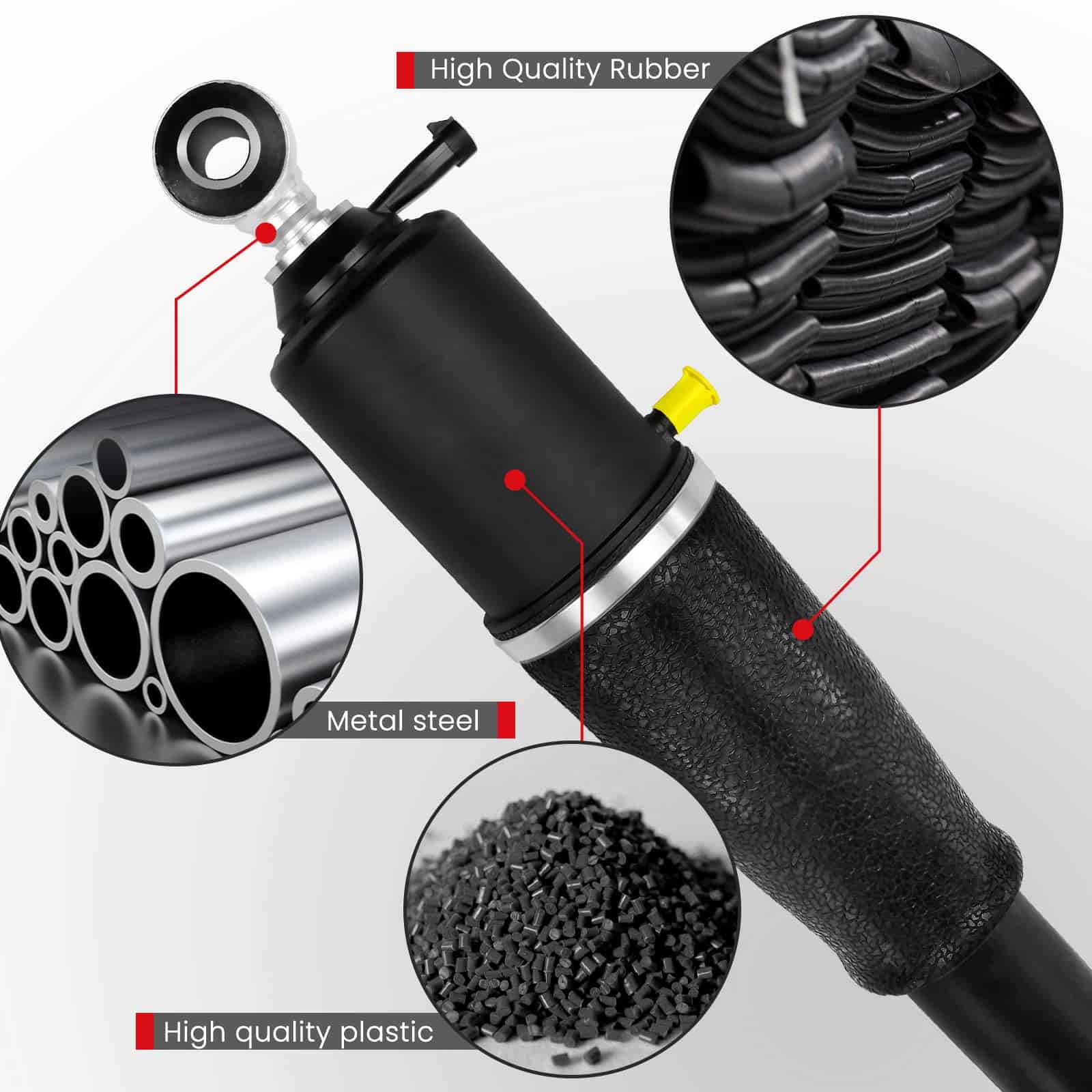 High Quality Rubber

Metal steel

High quality plastic