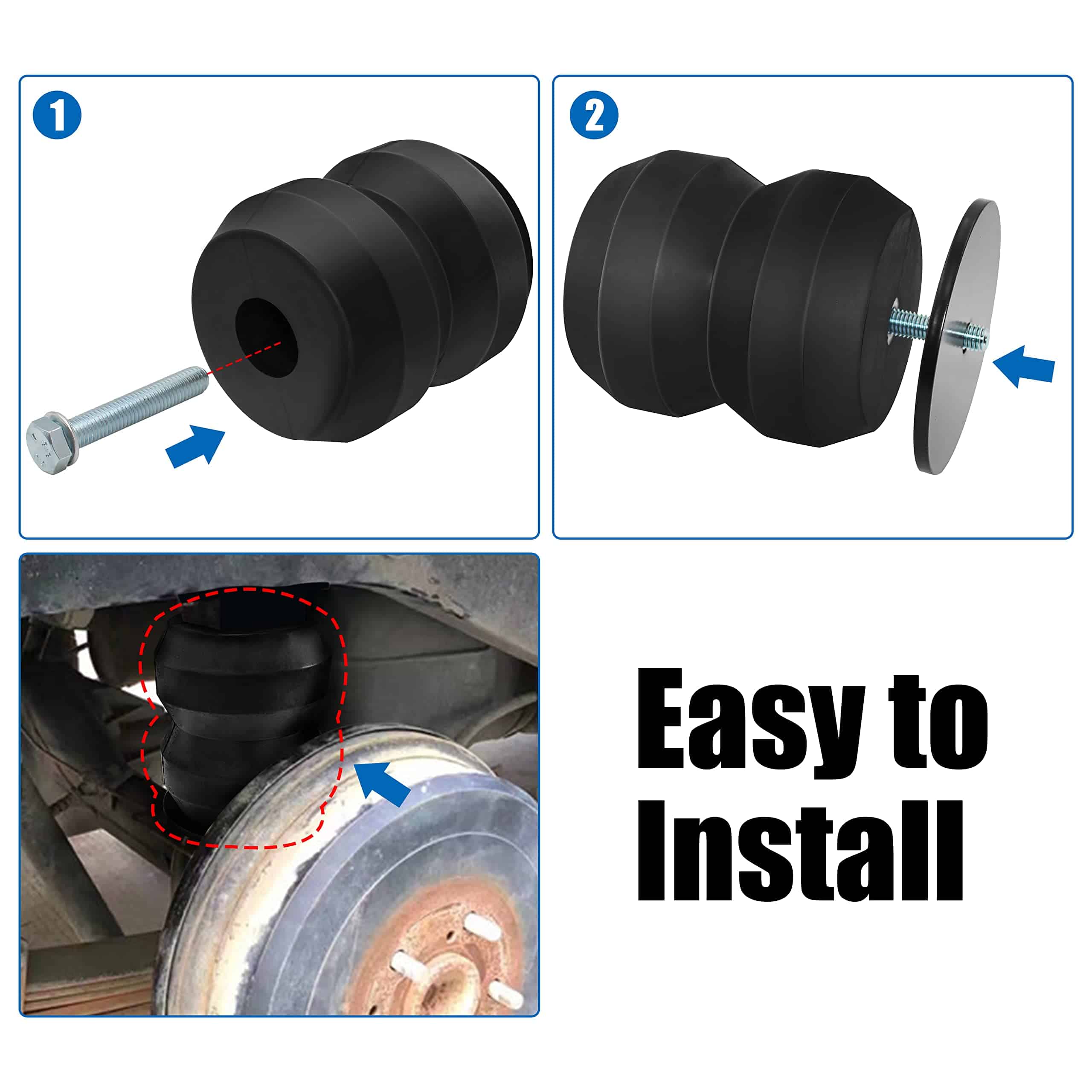 1

2

Easy to Install