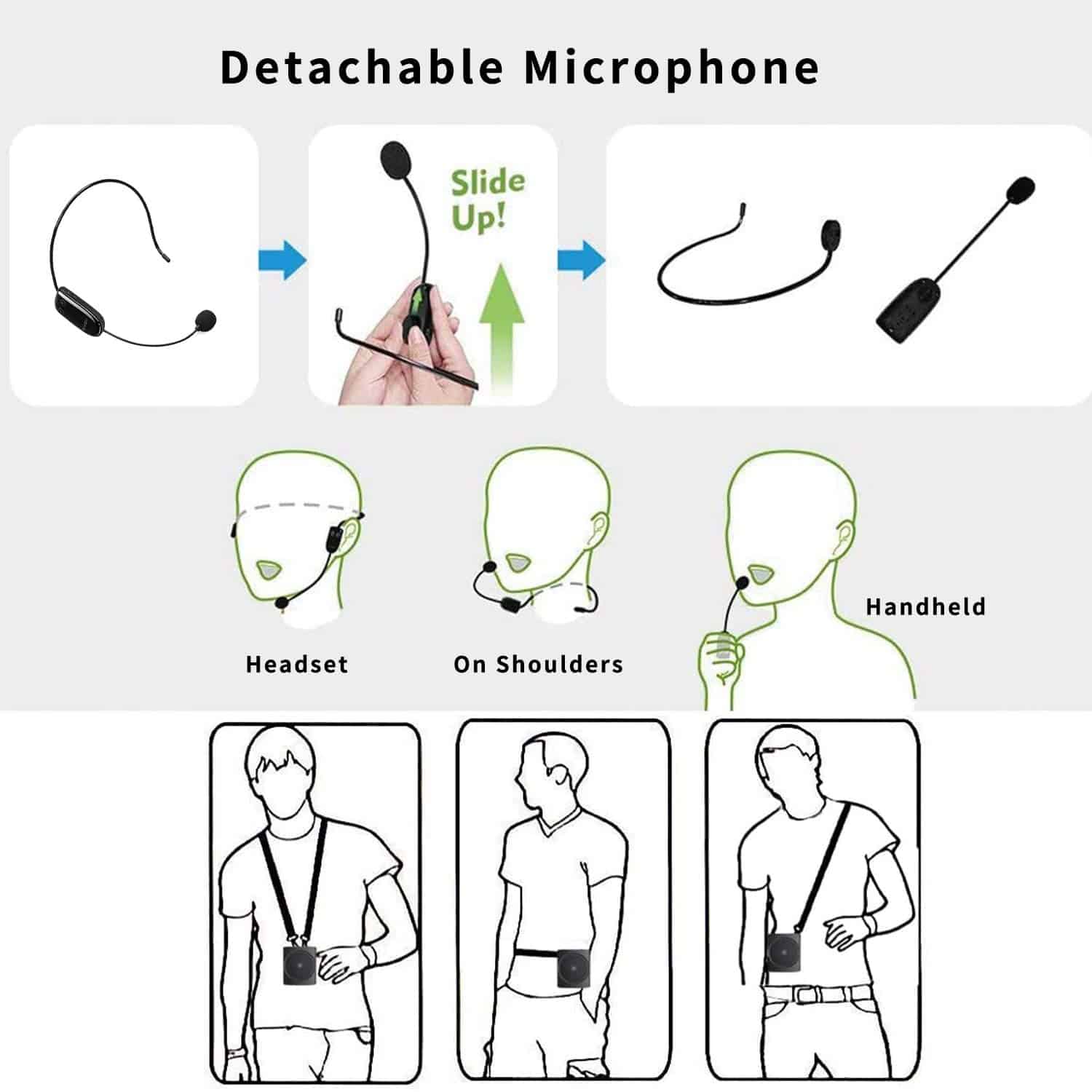 Detachable Microphone

Slide Up!

Headset

On Shoulders

Handheld