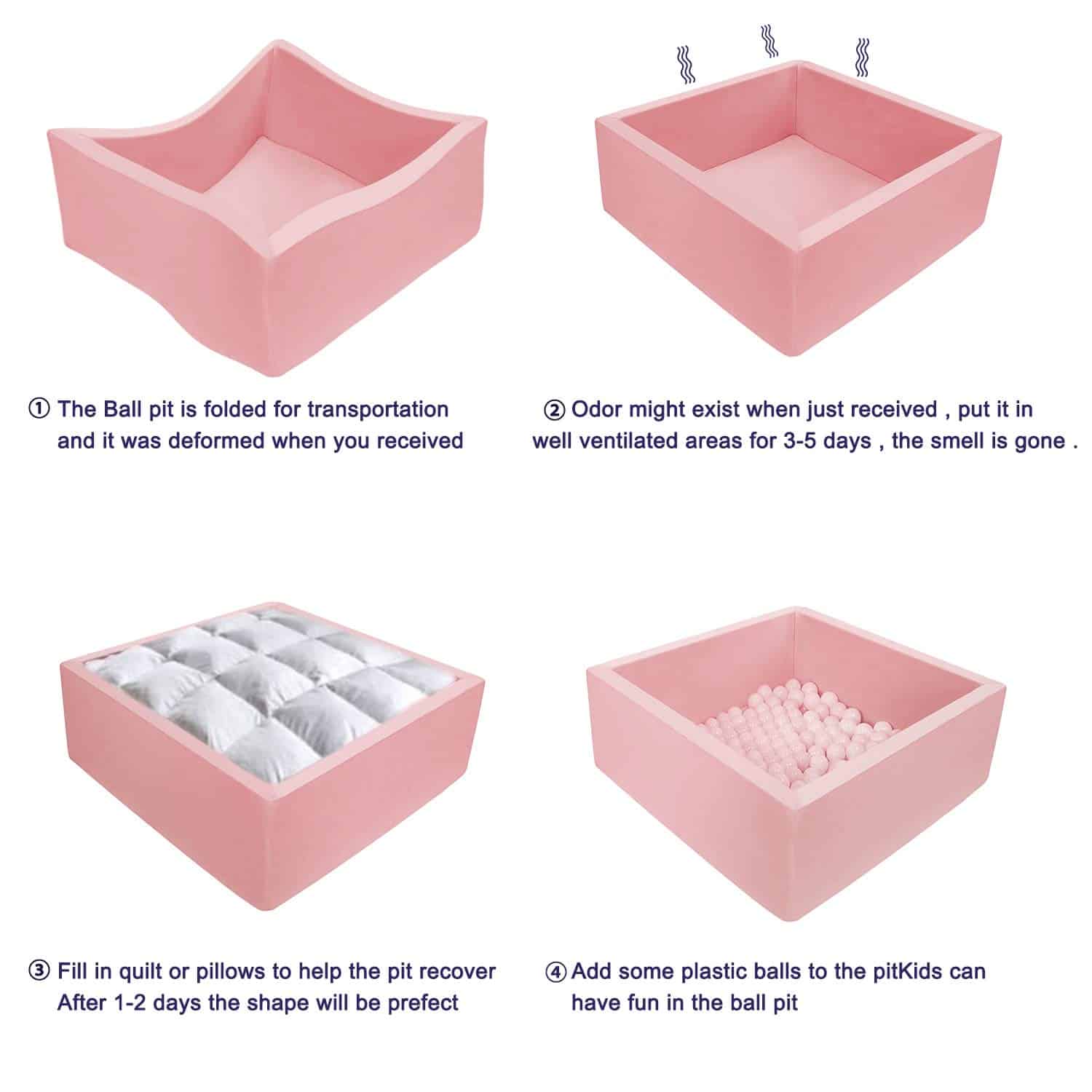 ① The Ball pit is folded for transportation and it was deformed when you received

② Odor might exist when just received , put it in well ventilated areas for 3-5 days , the smell is gone .

③ Fill in quilt or pillows to help the pit recover After 1-2 days the shape will be prefect

④ Add some plastic balls to the pitKids can have fun in the ball pit