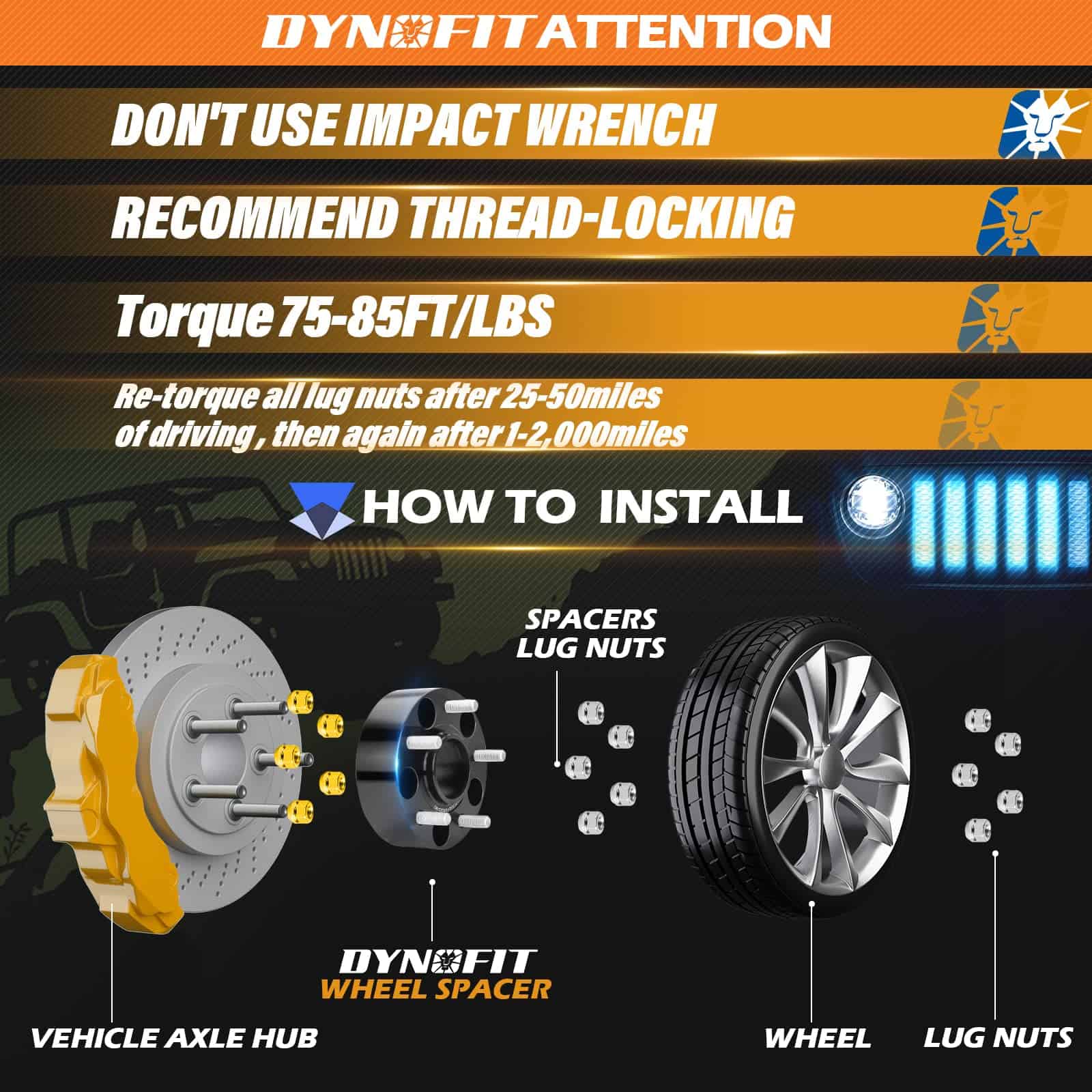 DYNOFIT ATTENTION

DON'T USE IMPACT WRENCH

RECOMMEND THREAD-LOCKING

Torque 75-85FT/LBS

Re-torque all lug nuts after 25-50miles of driving , then again after 1-2,000miles

HOW TO INSTALL

SPACERS LUG NUTS

DYNOFIT WHEEL SPACER

VEHICLE AXLE HUB

WHEEL

LUG NUTS