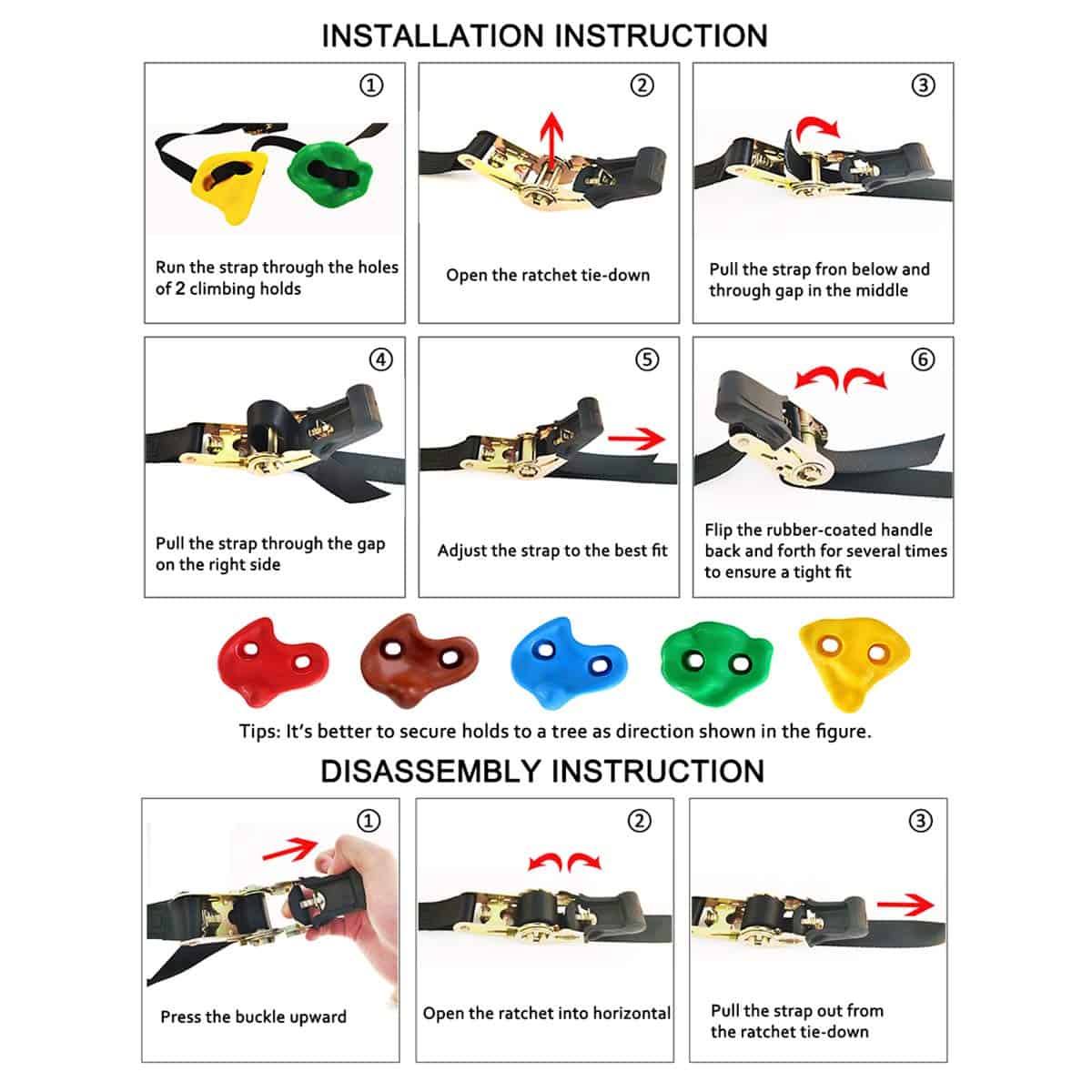 INSTALLATION INSTRUCTION

①

Run the strap through the holes of 2 climbing holds

②

Open the ratchet tie-down

③

Pull the strap fron below and through gap in the middle

④

Pull the strap through the gap on the right side

⑤

Adjust the strap to the best fit

⑥

Flip the rubber-coated handle back and forth for several times to ensure a tight fit

Tips: It's better to secure holds to a tree as direction shown in the figure.

DISASSEMBLY INSTRUCTION

①

Press the buckle upward

②

Open the ratchet into horizontal

③

Pull the strap out from the ratchet tie-down