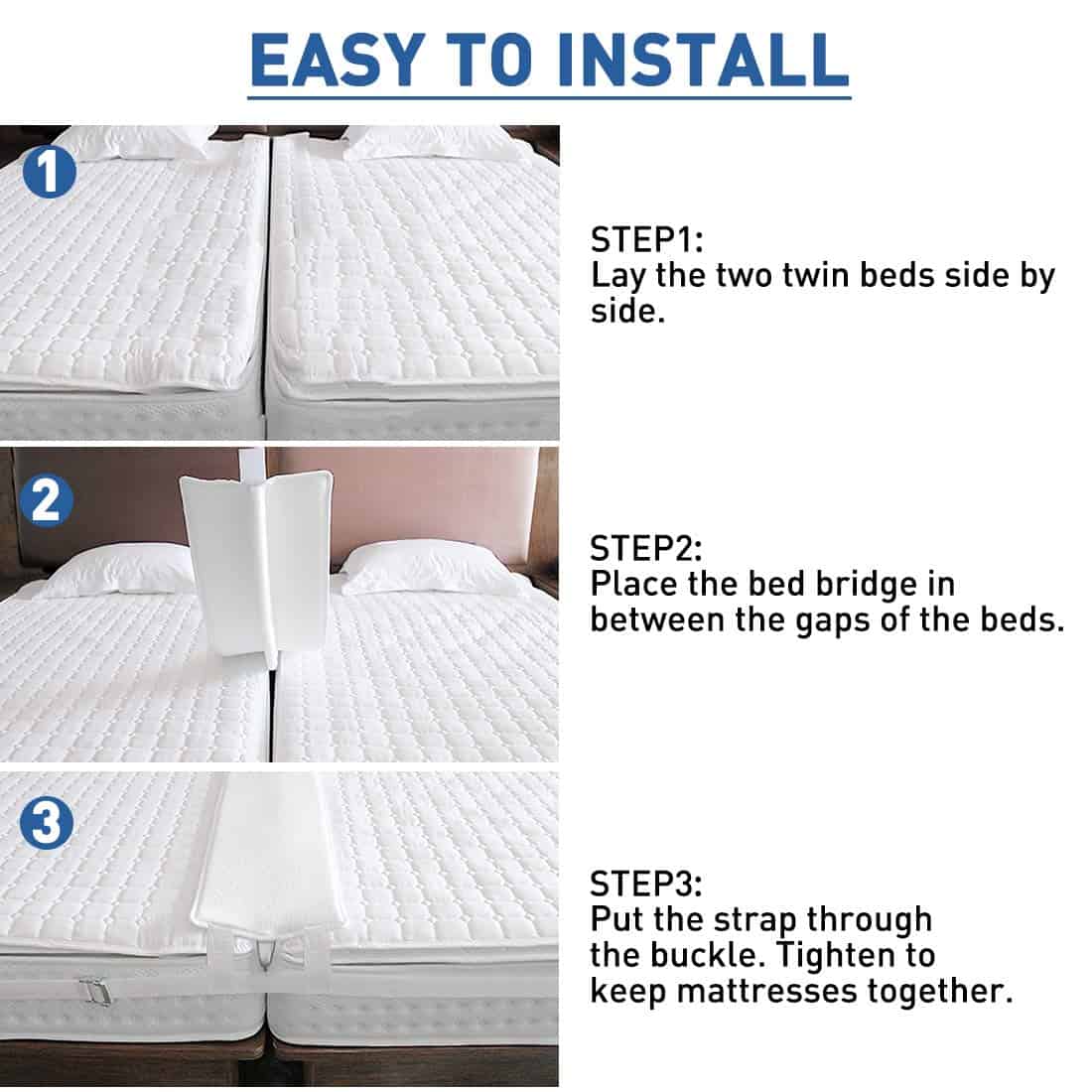 EASY TO INSTALL

1

STEP1:
Lay the two twin beds side by side.

2

STEP2:
Place the bed bridge in between the gaps of the beds.

3

STEP3:
Put the strap through the buckle. Tighten to keep mattresses together.