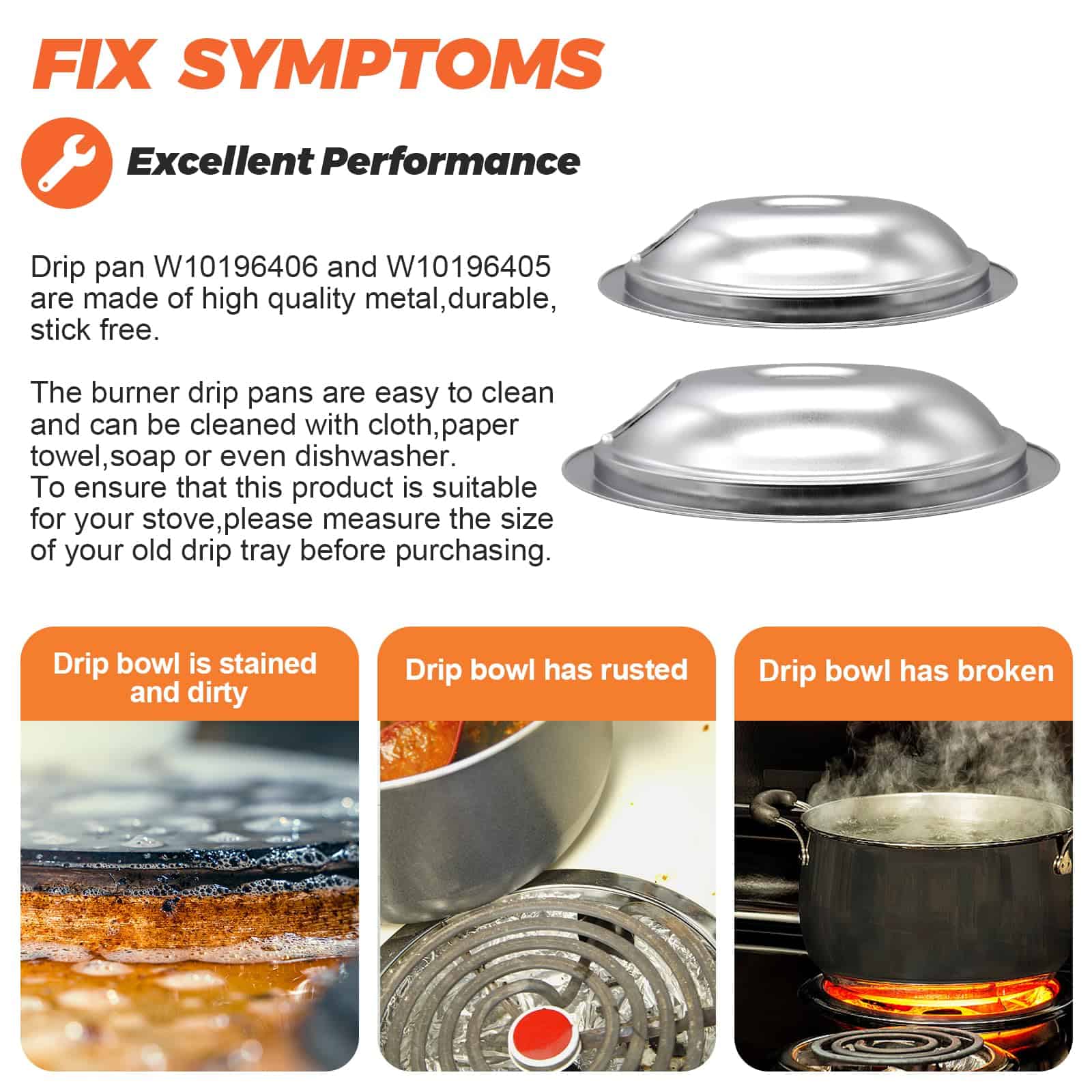 FIX SYMPTOMS

Excellent Performance

Drip pan W10196406 and W10196405 are made of high quality metal,durable, stick free.

The burner drip pans are easy to clean and can be cleaned with cloth,paper towel,soap or even dishwasher.
To ensure that this product is suitable for your stove,please measure the size of your old drip tray before purchasing.

Drip bowl is stained and dirty

Drip bowl has rusted

Drip bowl has broken