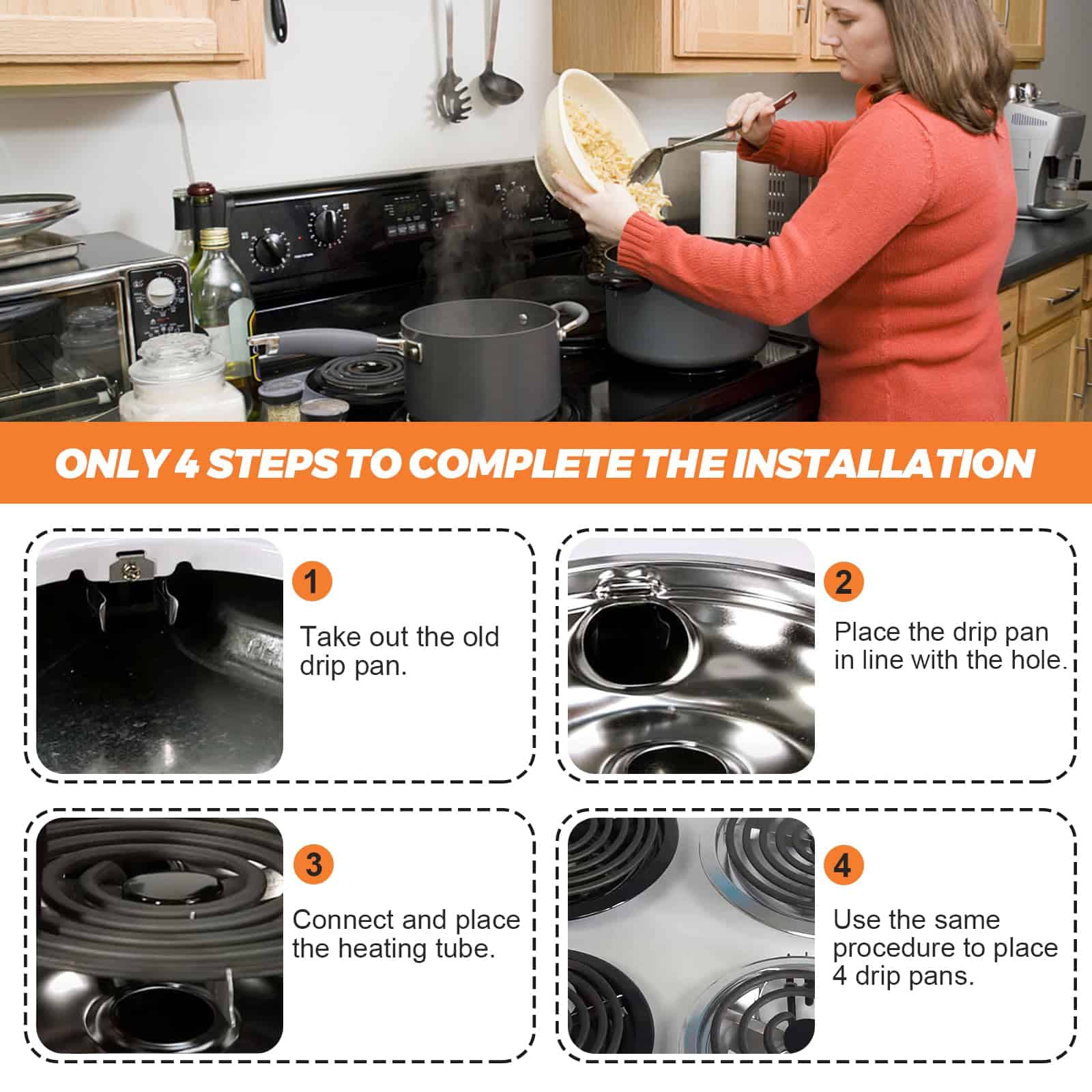 ONLY 4 STEPS TO COMPLETE THE INSTALLATION

1

Take out the old drip pan.

2

Place the drip pan in line with the hole.

3

Connect and place the heating tube.

4

Use the same procedure to place 4 drip pans.