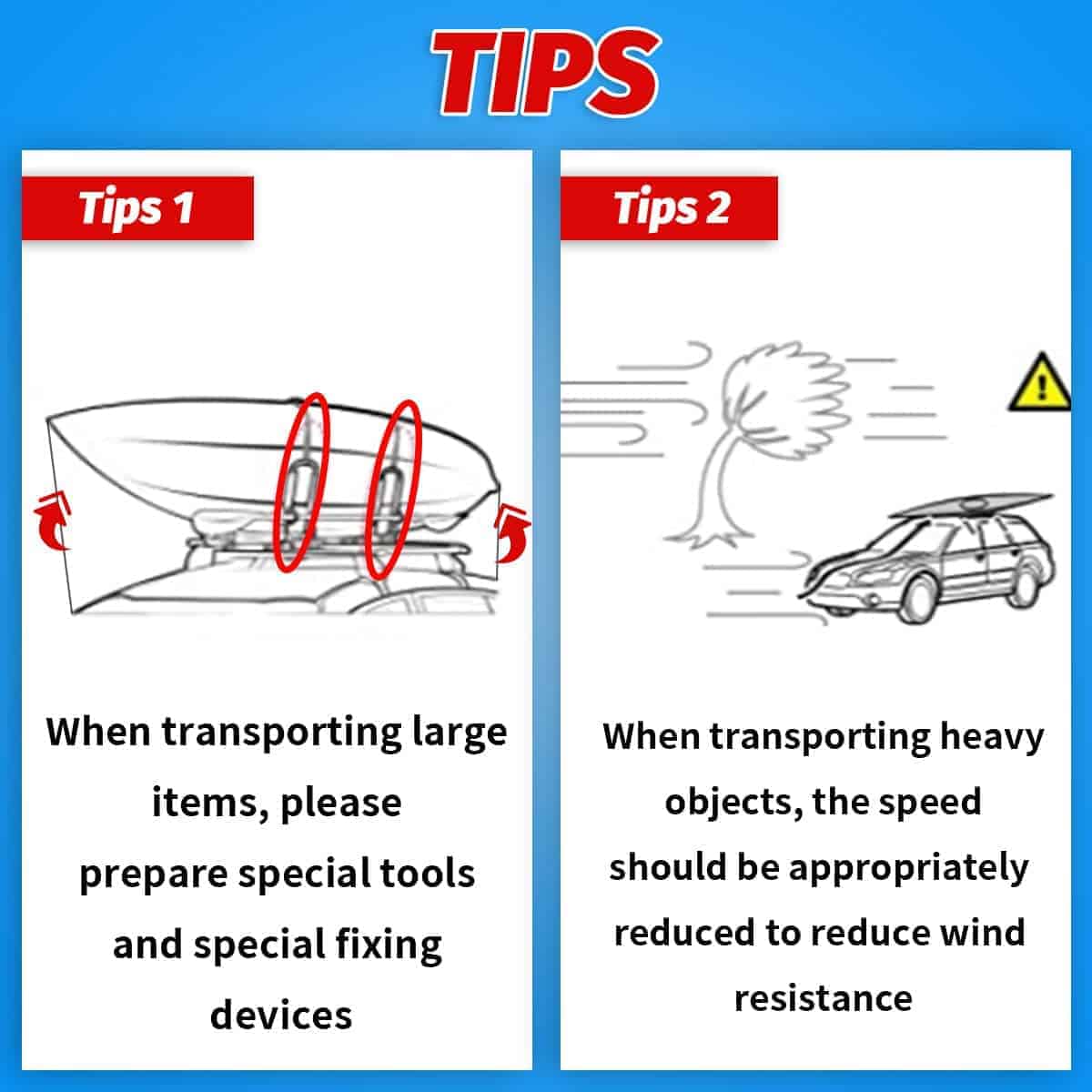 TIPS

Tips 1

When transporting large items, please prepare special tools and special fixing devices

Tips 2

When transporting heavy objects, the speed should be appropriately reduced to reduce wind resistance