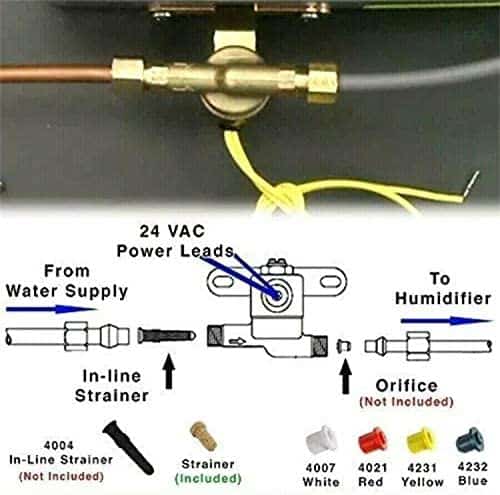 24 VAC
Power Leads

From
Water Supply

To
Humidifier

In-line
Strainer

Orifice
(Not Included)

4004
In-Line Strainer
(Not Included)

Strainer
(Included)

4007
White

4021
Red

4231
Yellow

4232
Blue