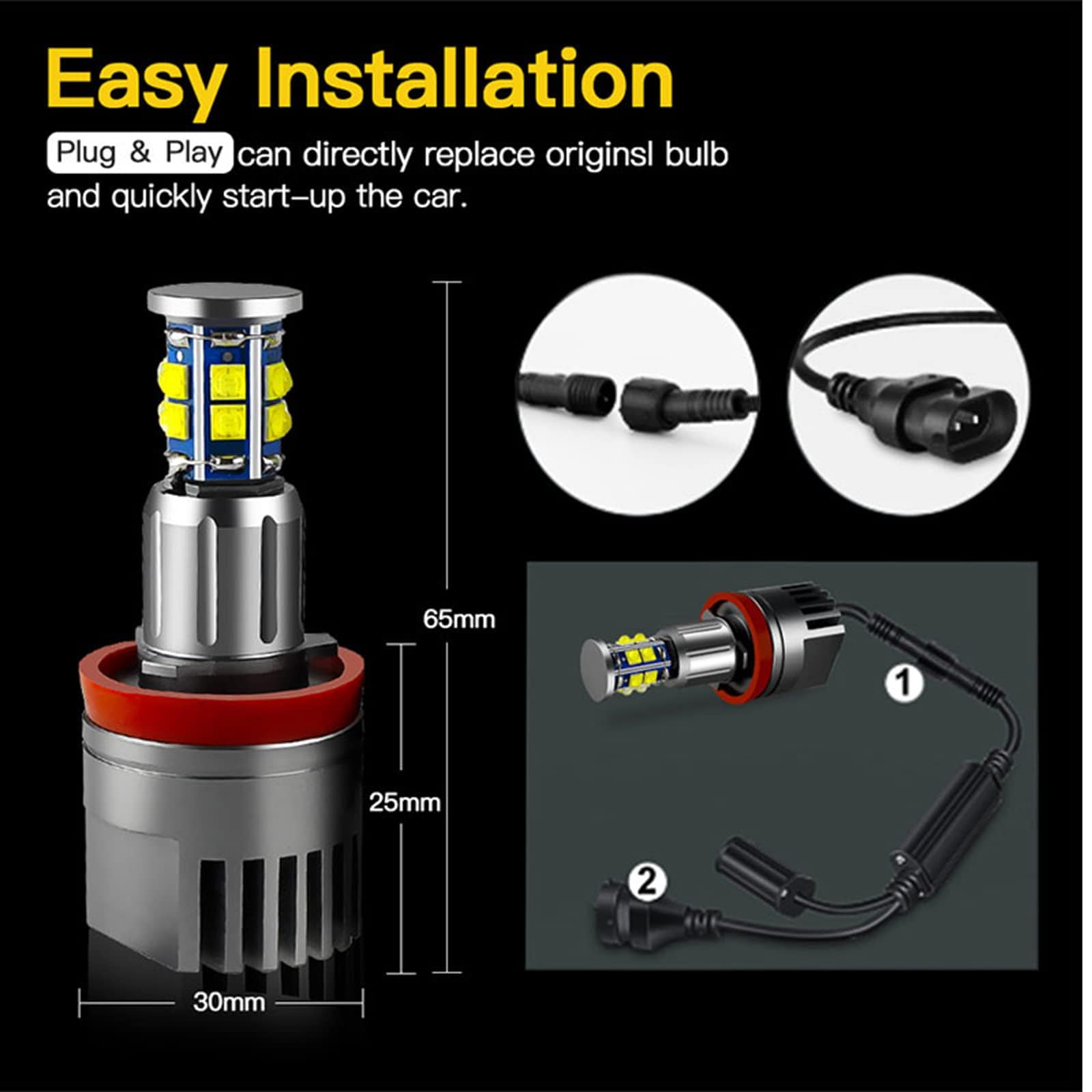 Easy Installation

Plug & Play can directly replace originsl bulb and quickly start-up the car.

65mm

25mm

30mm

1

2