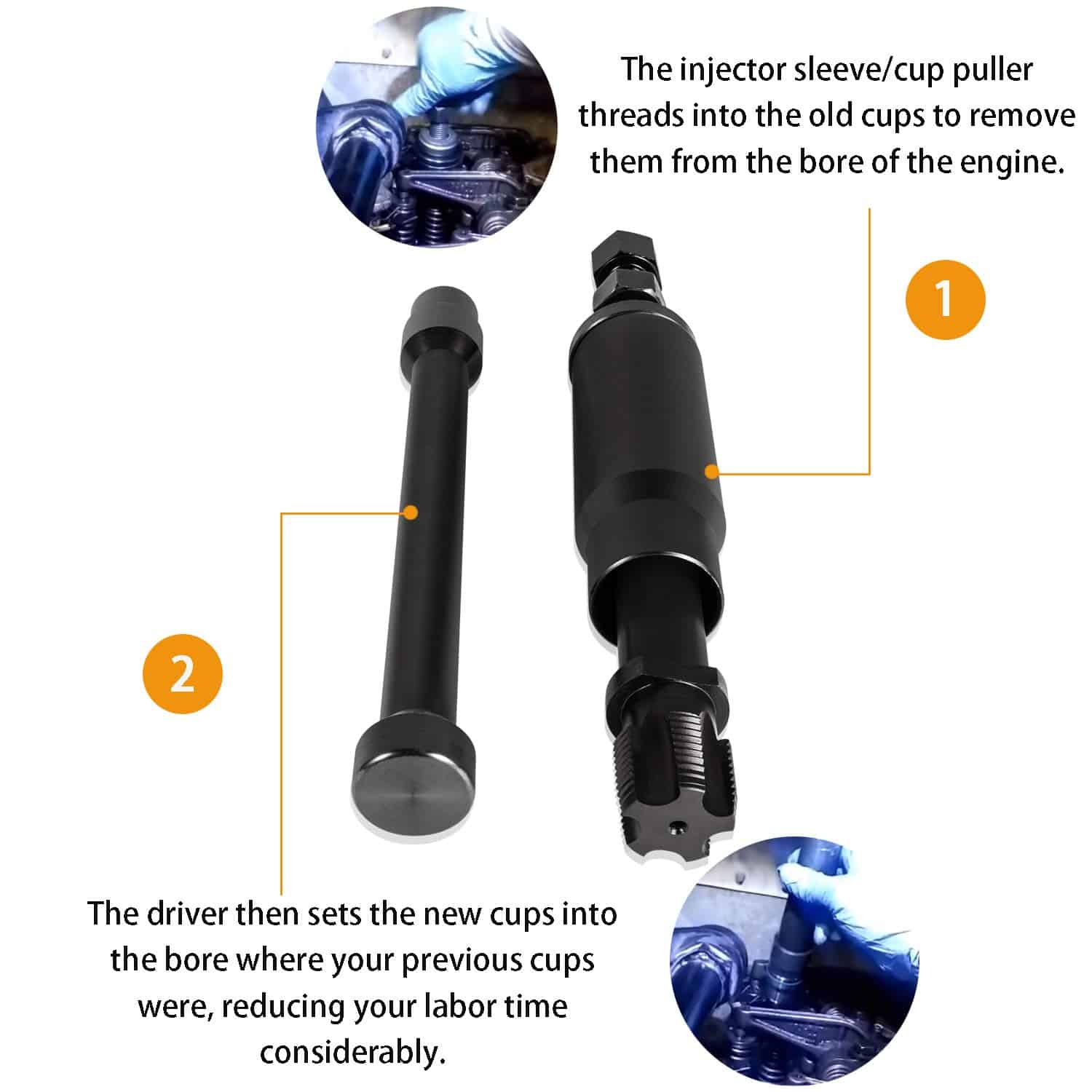 The injector sleeve/cup puller threads into the old cups to remove them from the bore of the engine.

1

2

The driver then sets the new cups into the bore where your previous cups were, reducing your labor time considerably.