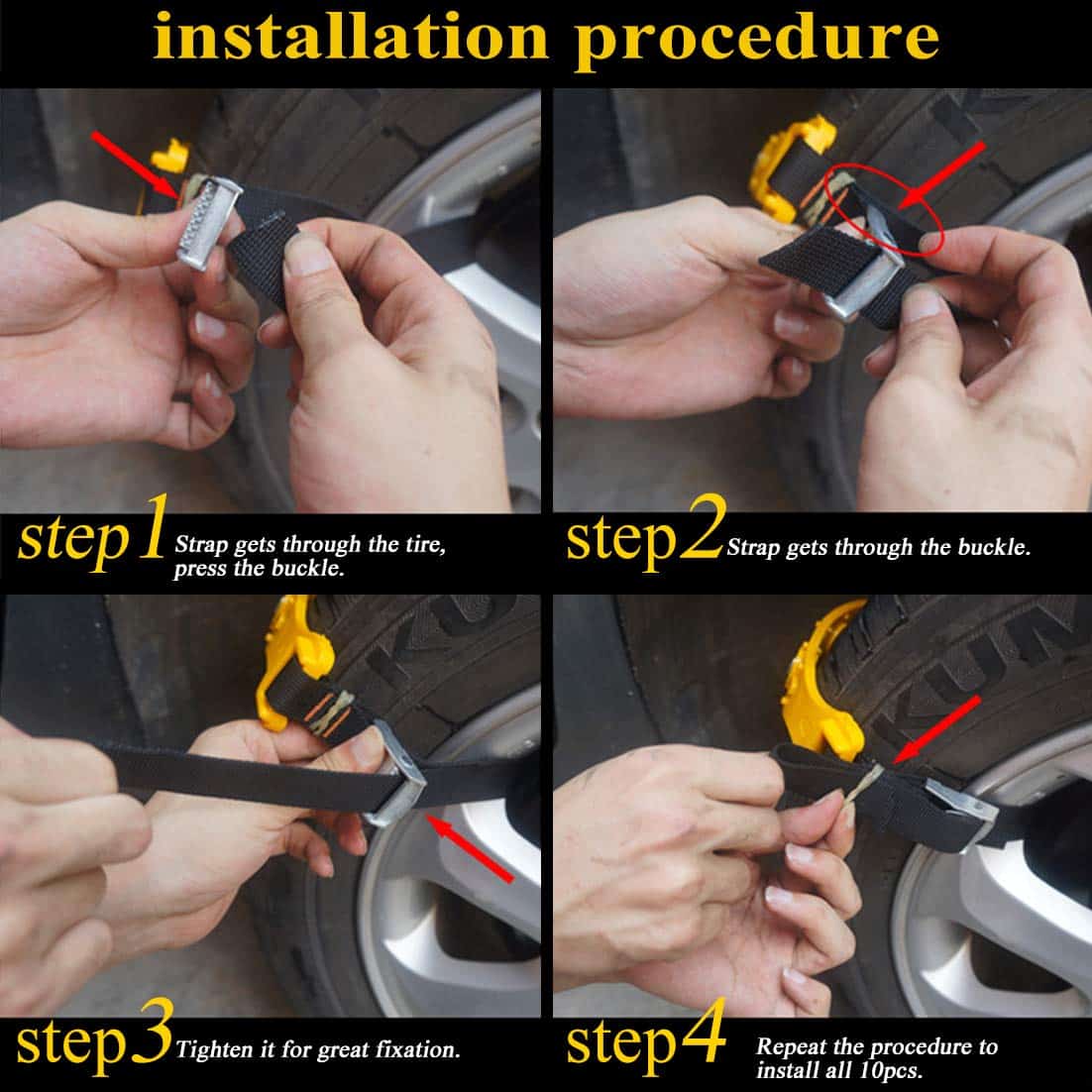 installation procedure

step1 Strap gets through the tire, press the buckle.

step2 Strap gets through the buckle.

step3 Tighten it for great fixation.

step4 Repeat the procedure to install all 10pcs.