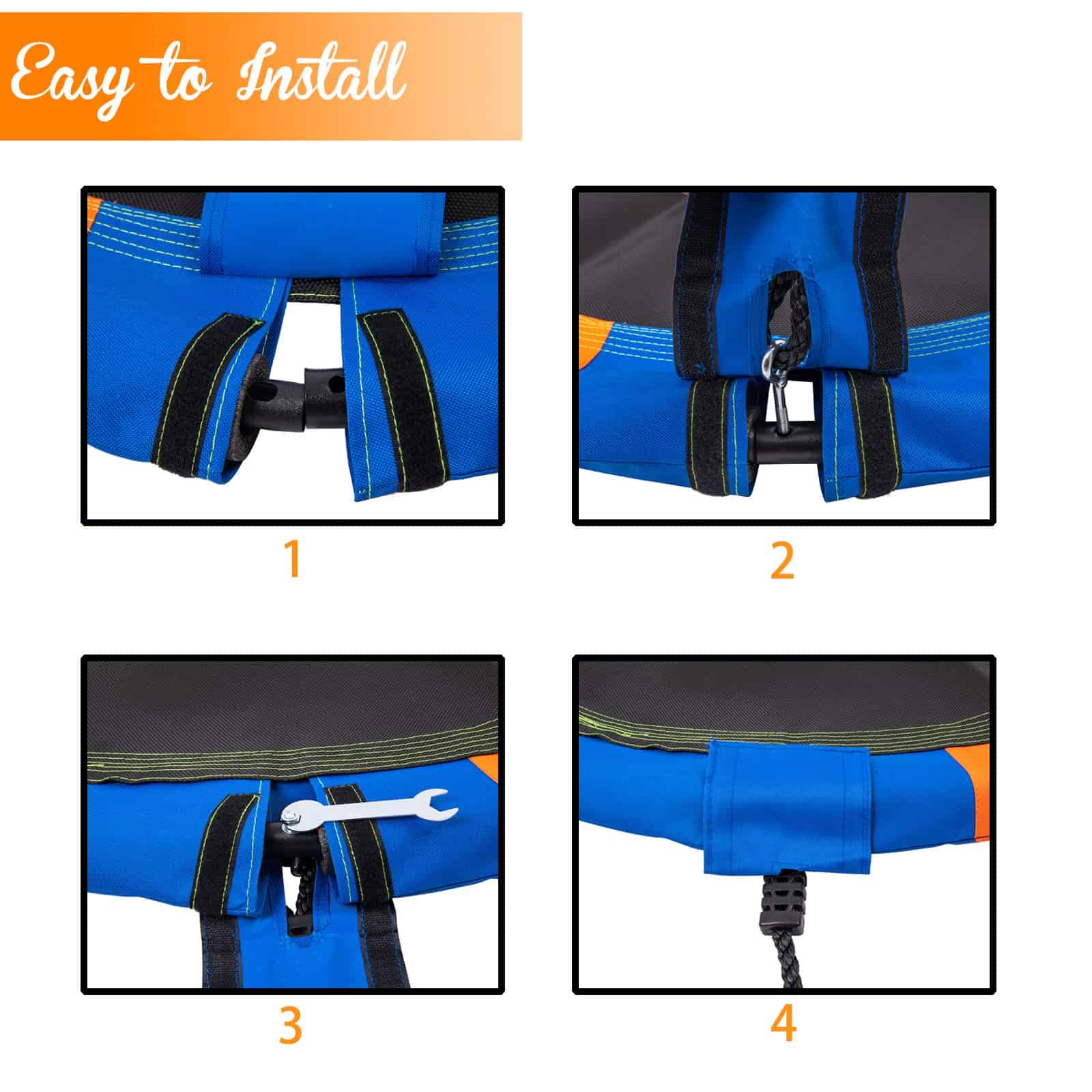 Easy to Install

1

2

3

4