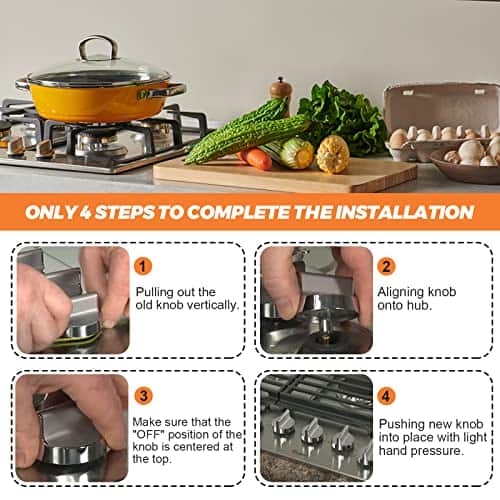 ONLY 4 STEPS TO COMPLETE THE INSTALLATION

1
Pulling out the old knob vertically.

2
Aligning knob onto hub.

3
Make sure that the "OFF" position of the knob is centered at the top.

4
Pushing new knob into place with light hand pressure.