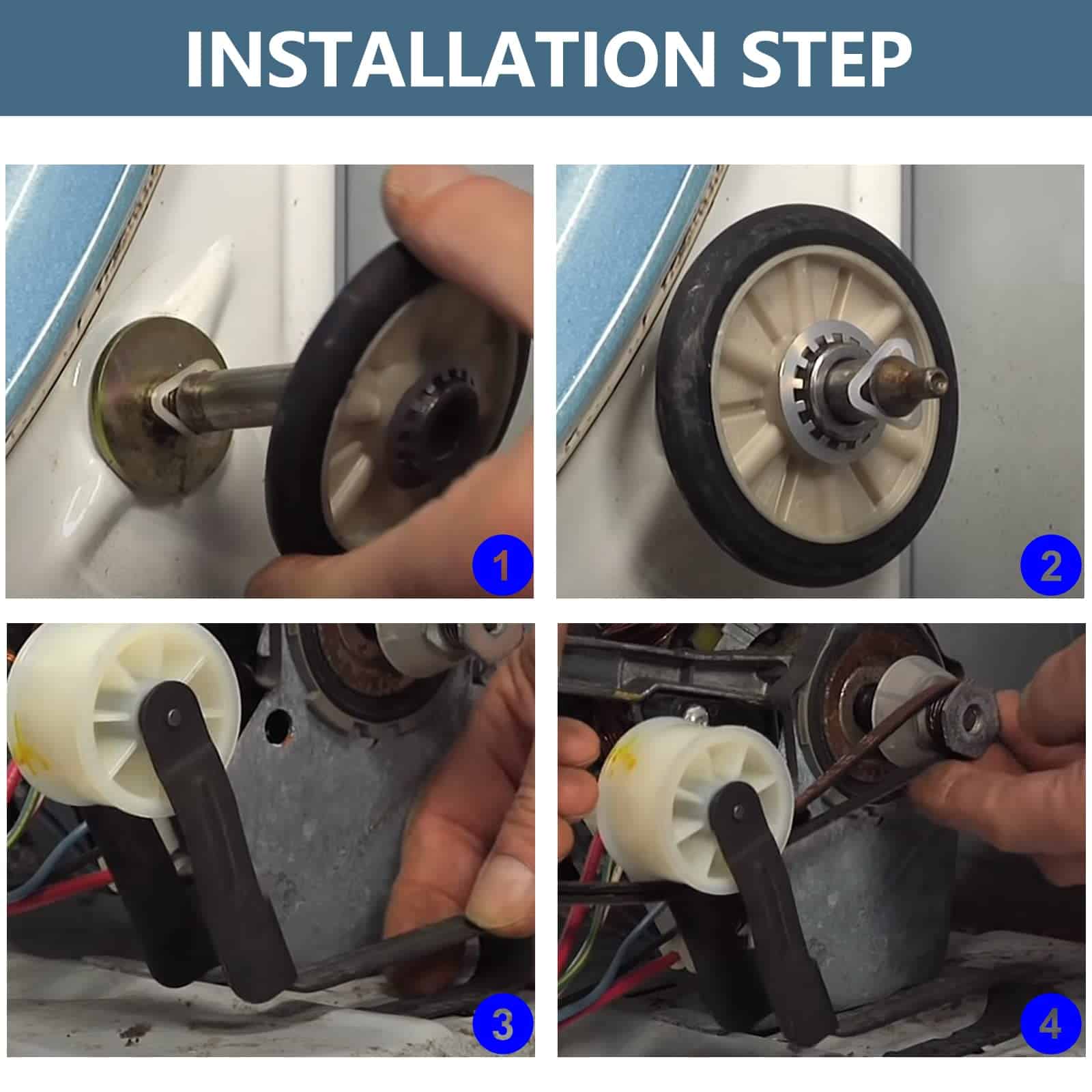 INSTALLATION STEP

1

2

3

4