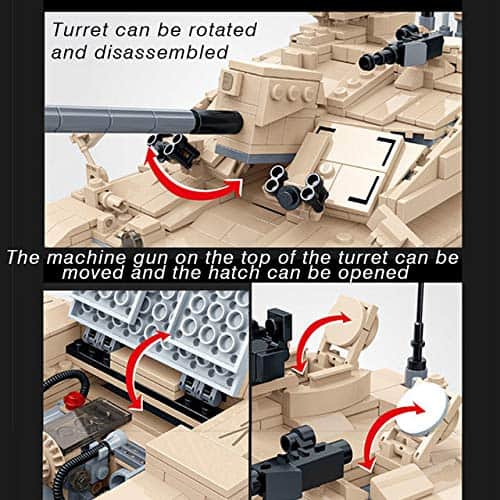 Turret can be rotated and disassembled

The machine gun on the top of the turret can be moved and the hatch can be opened