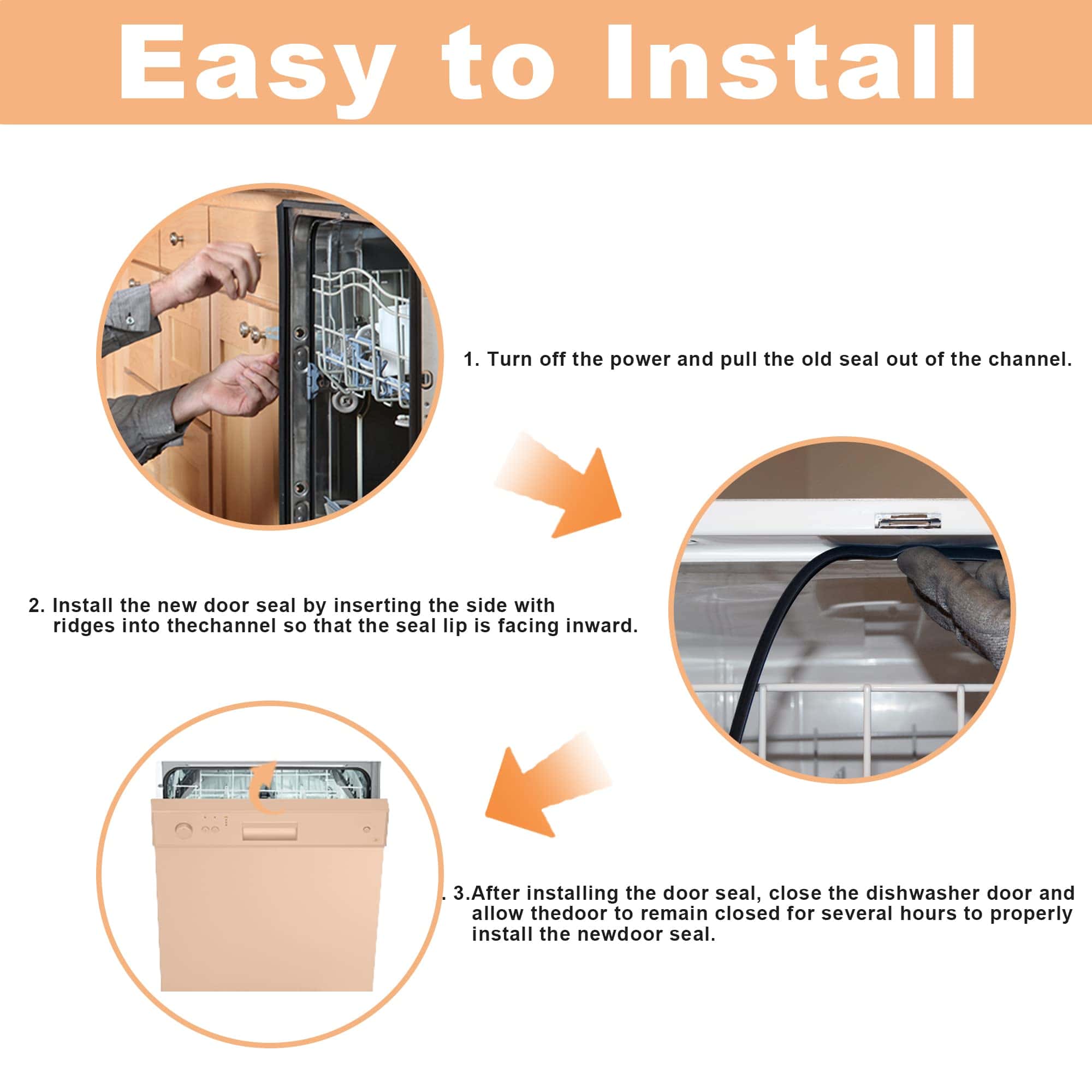 Easy to Install

1. Turn off the power and pull the old seal out of the channel.

2. Install the new door seal by inserting the side with ridges into thechannel so that the seal lip is facing inward.

. 3.After installing the door seal, close the dishwasher door and allow thedoor to remain closed for several hours to properly install the newdoor seal.