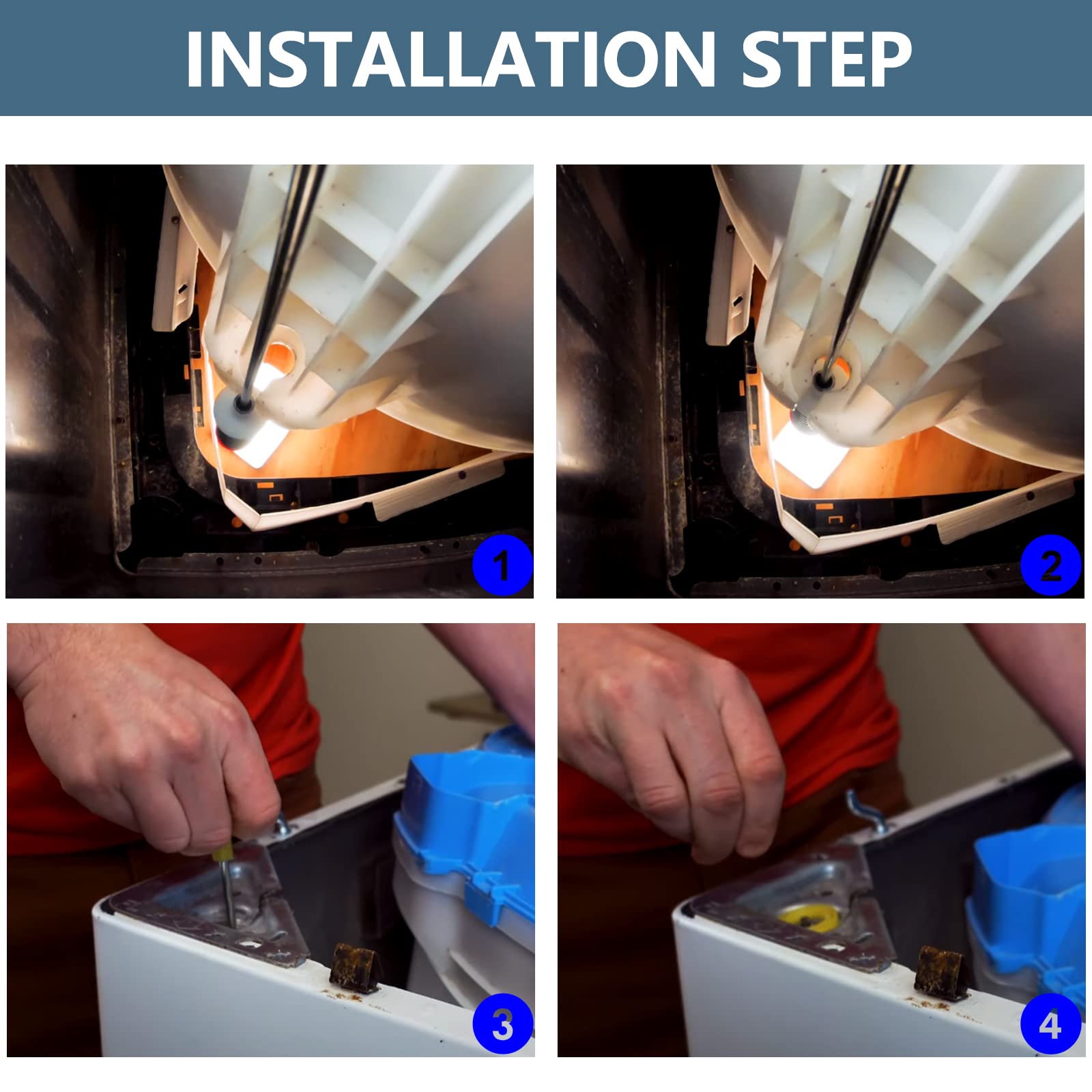 INSTALLATION STEP

1

2

3

4