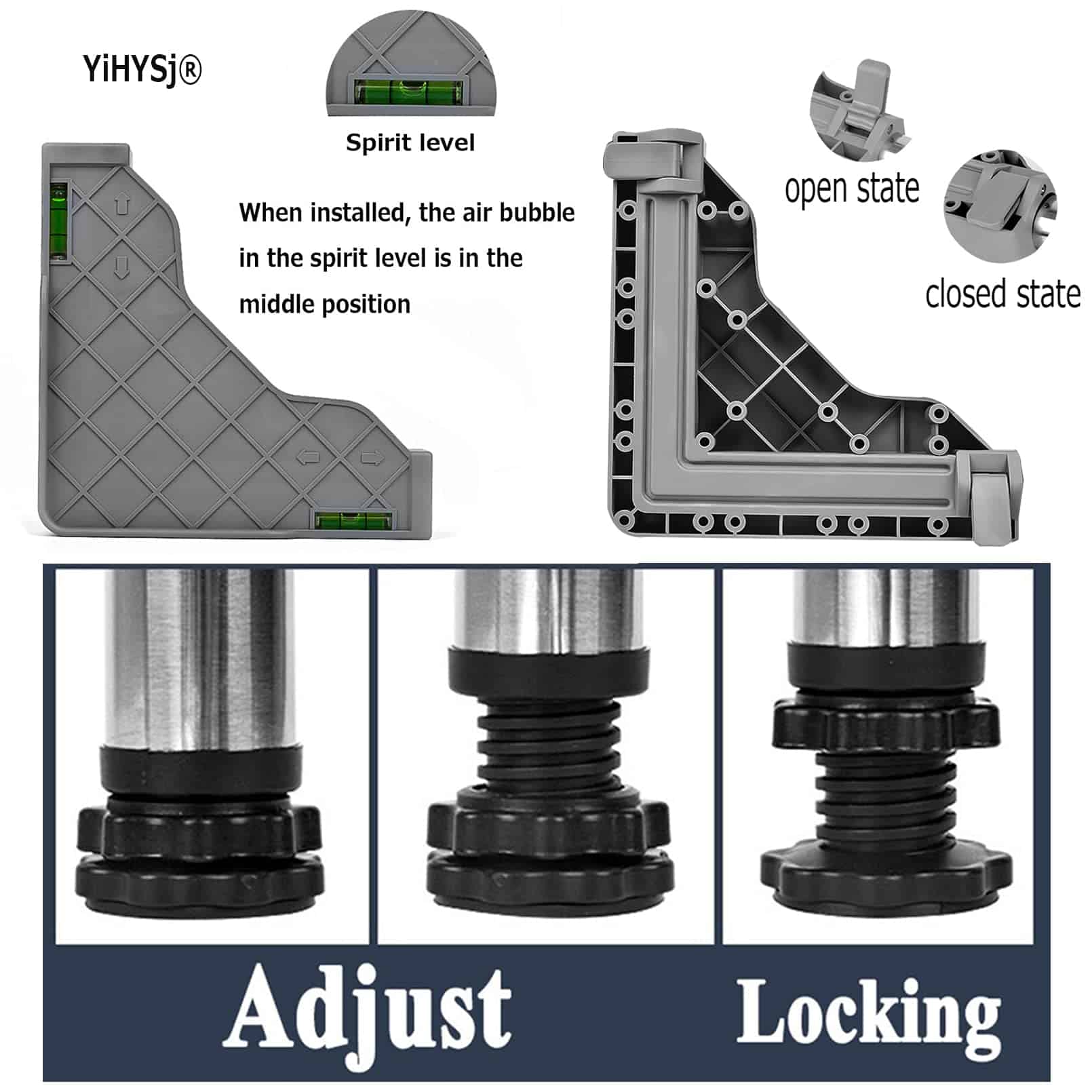 YiHYSj®

Spirit level

When installed, the air bubble in the spirit level is in the middle position

open state

closed state

Adjust

Locking