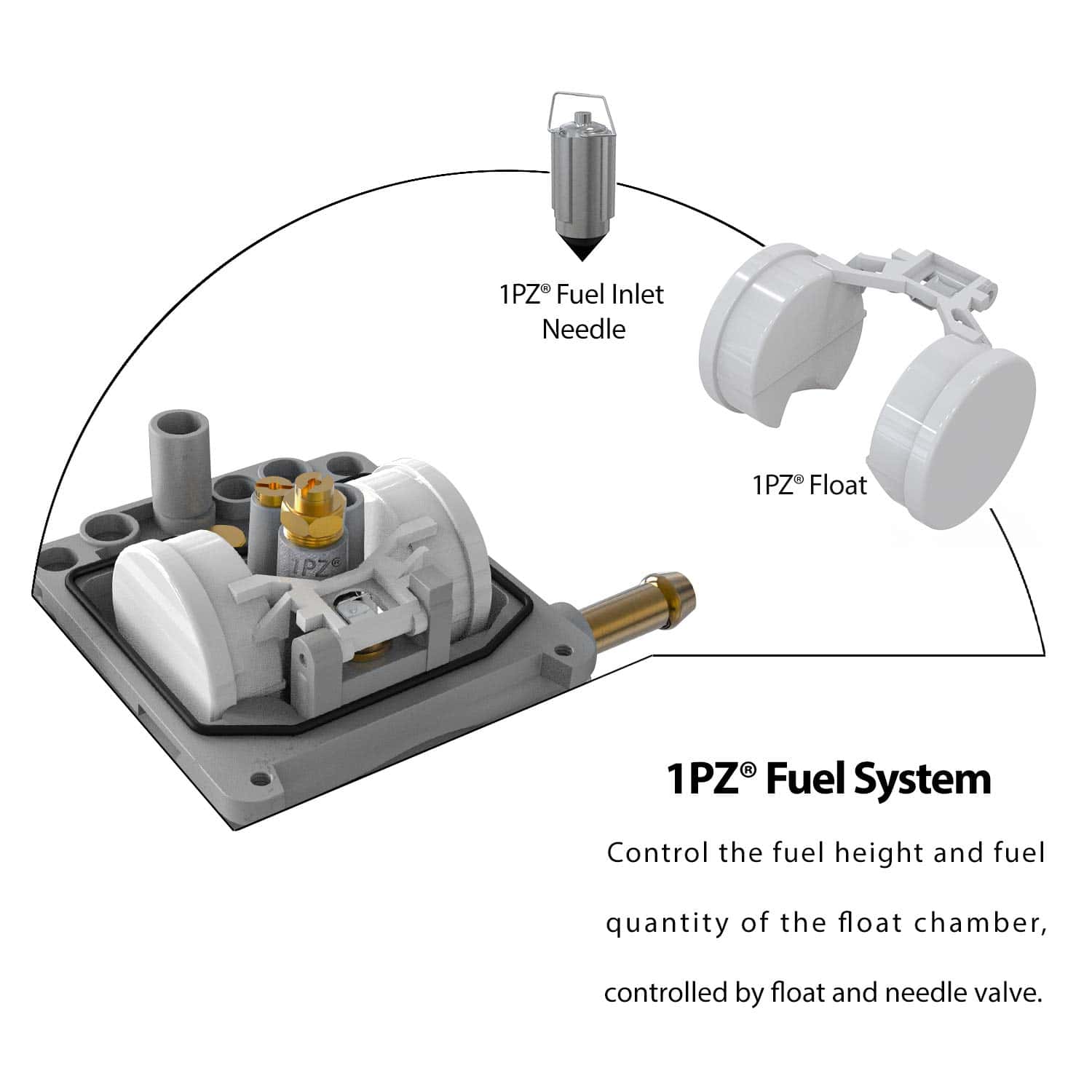 1PZ® Fuel Inlet Needle

1PZ® Float

1PZ®

1PZ® Fuel System

Control the fuel height and fuel quantity of the float chamber, controlled by float and needle valve.