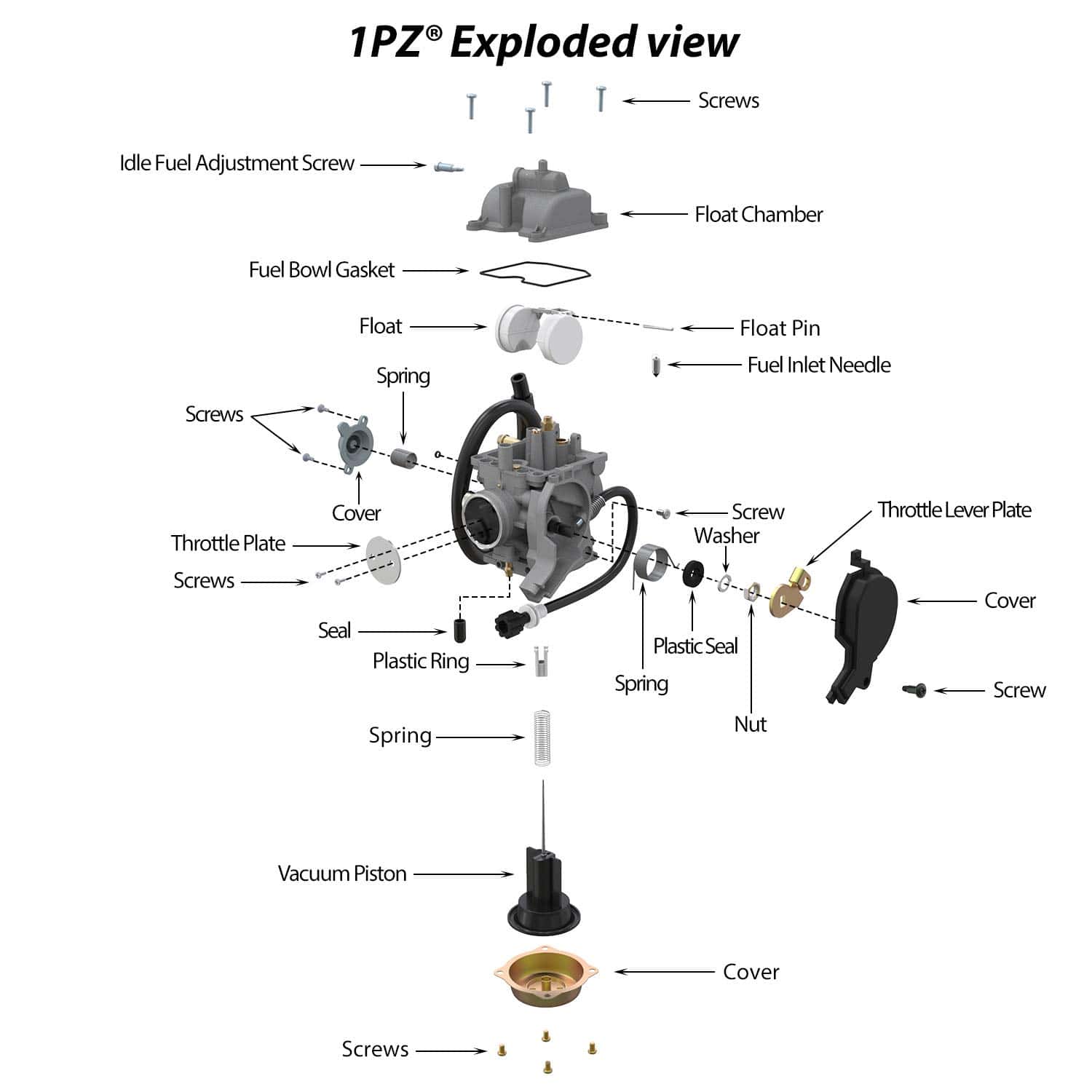 1PZ® Exploded view

Screws

Idle Fuel Adjustment Screw

Float Chamber

Fuel Bowl Gasket

Float

Float Pin

Fuel Inlet Needle

Spring

Screws

Cover

Screw

Throttle Lever Plate

Washer

Throttle Plate

Screws

Cover

Seal

Plastic Seal

Plastic Ring

Spring

Screw

Nut

Spring

Vacuum Piston

Cover

Screws