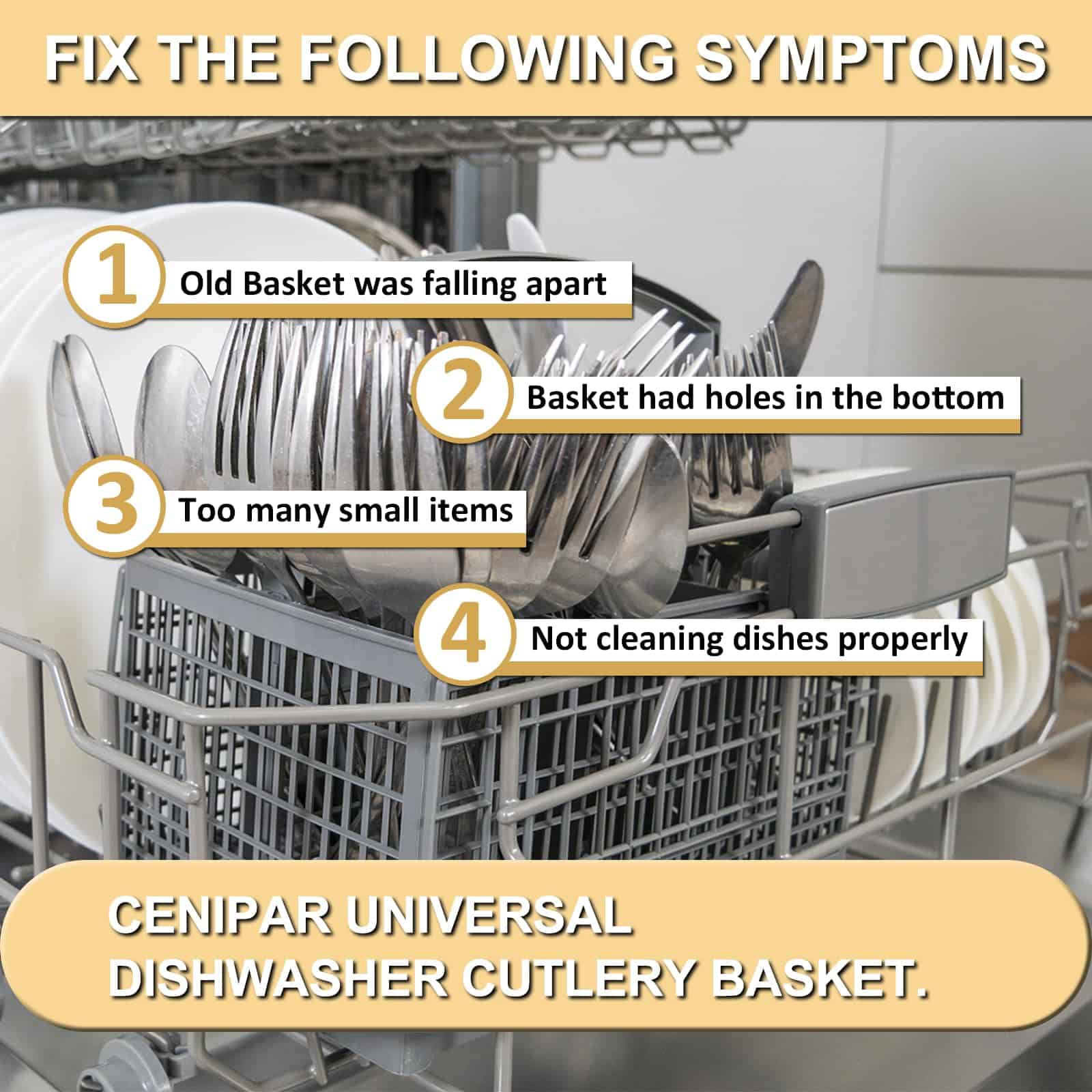 FIX THE FOLLOWING SYMPTOMS

1 Old Basket was falling apart

2 Basket had holes in the bottom

3 Too many small items

4 Not cleaning dishes properly

CENIPAR UNIVERSAL DISHWASHER CUTLERY BASKET.