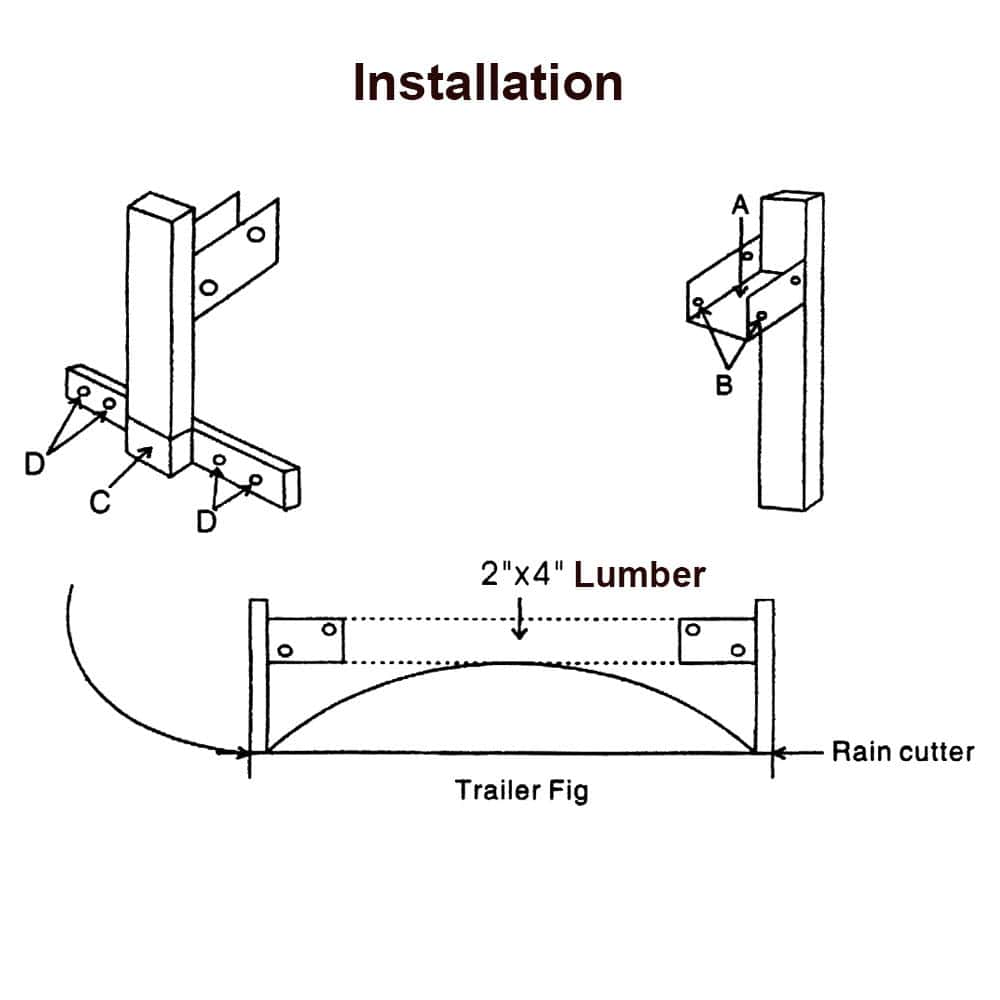 Installation

D

C

D

A

B

2"x4" Lumber

Rain cutter

Trailer Fig